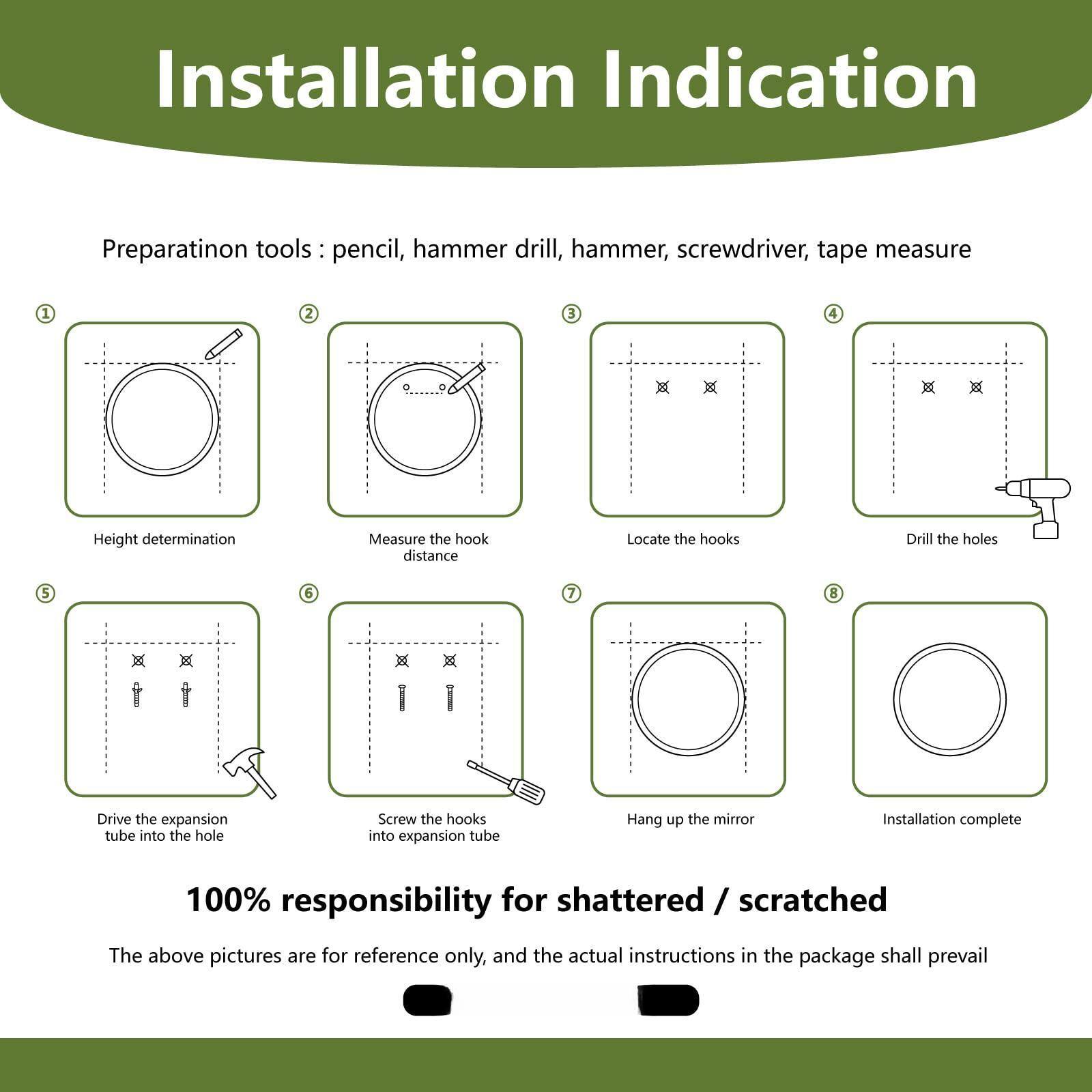 Installation Indication

Preparatinon tools : pencil, hammer drill, hammer, screwdriver, tape measure

①

Height determination

②

Measure the hook distance

③

Locate the hooks

④

Drill the holes

⑤

Drive the expansion tube into the hole

⑥

Screw the hooks into expansion tube

⑦

Hang up the mirror

⑧

Installation complete

100% responsibility for shattered / scratched

The above pictures are for reference only, and the actual instructions in the package shall prevail