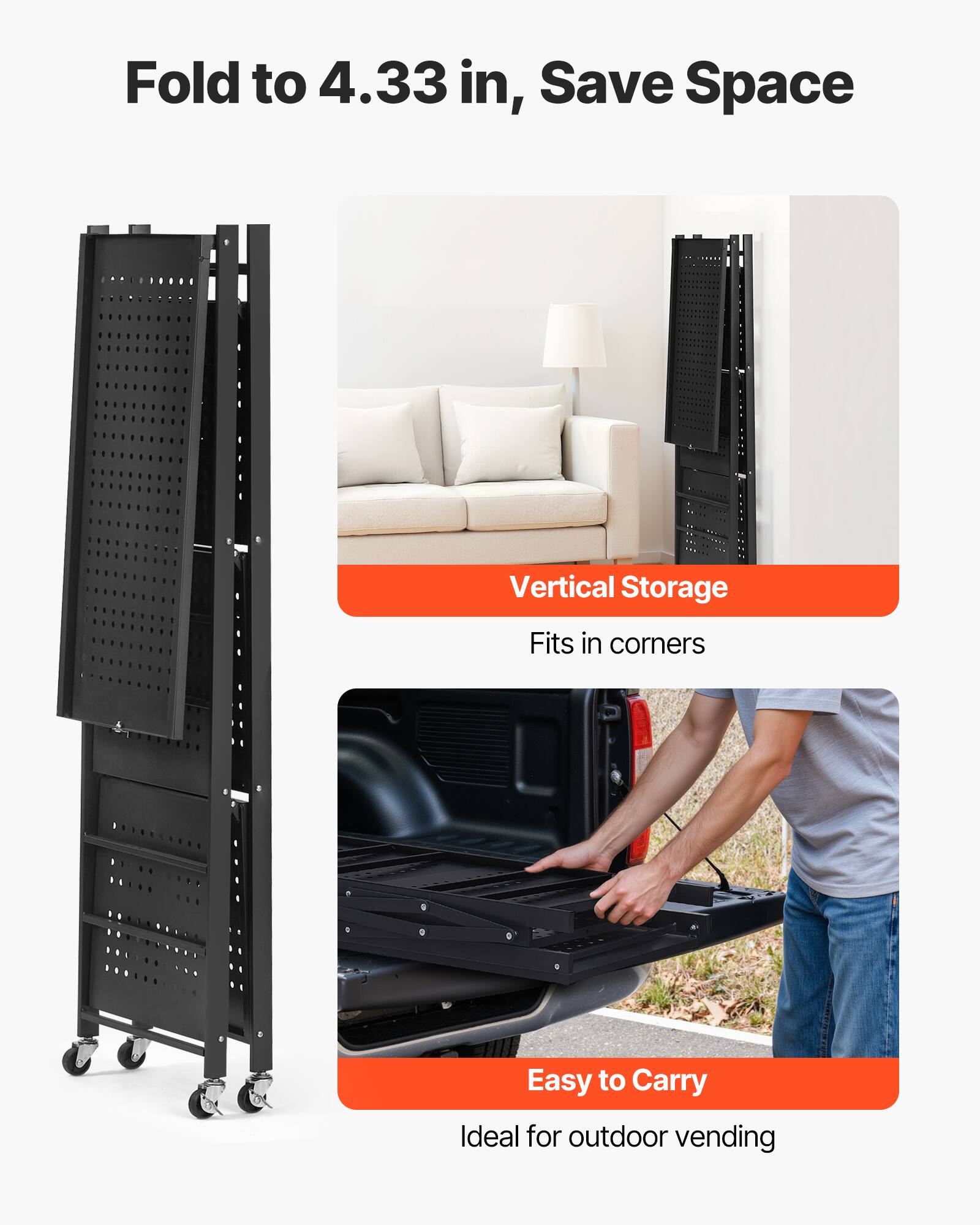 Fold to 4.33 in, Save Space

Vertical Storage

Fits in corners

Easy to Carry

Ideal for outdoor vending