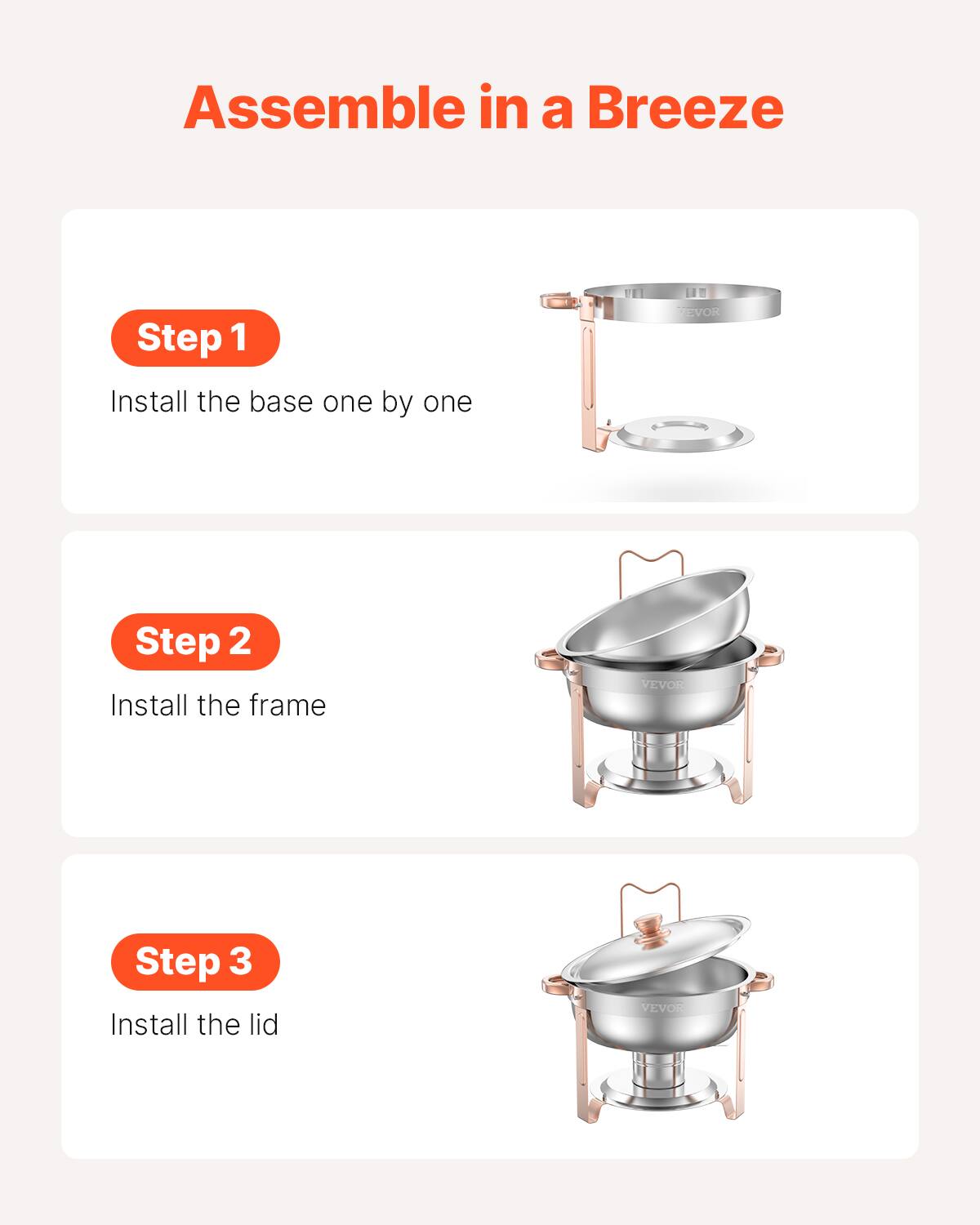 Assemble in a Breeze

Step 1

Install the base one by one

VEVOR

Step 2

Install the frame

VEVOR

Step 3

Install the lid

VEVOR