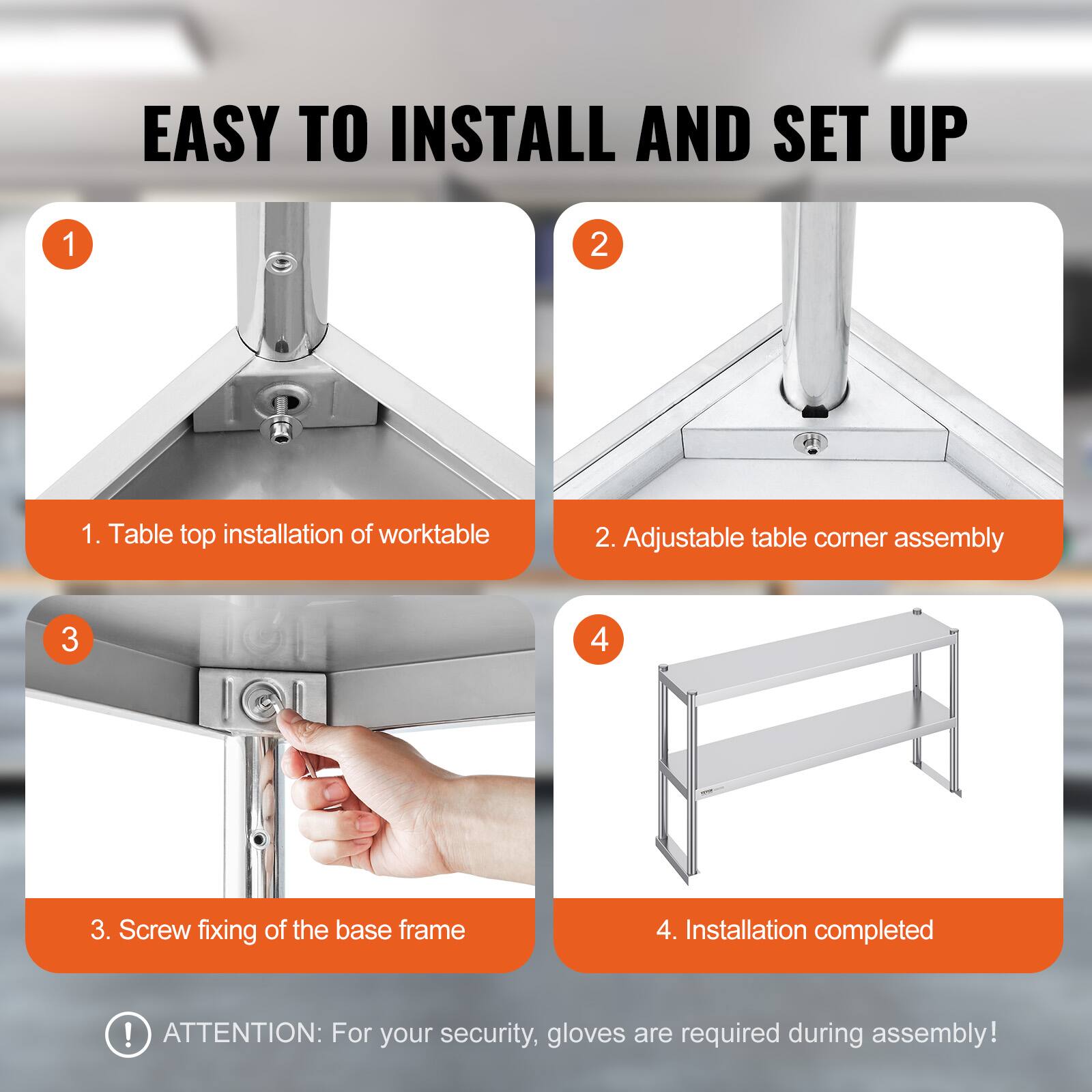 EASY TO INSTALL AND SET UP

1

1. Table top installation of worktable

2

2. Adjustable table corner assembly

3

3. Screw fixing of the base frame

4

VEVOR

4. Installation completed

ATTENTION: For your security, gloves are required during assembly!