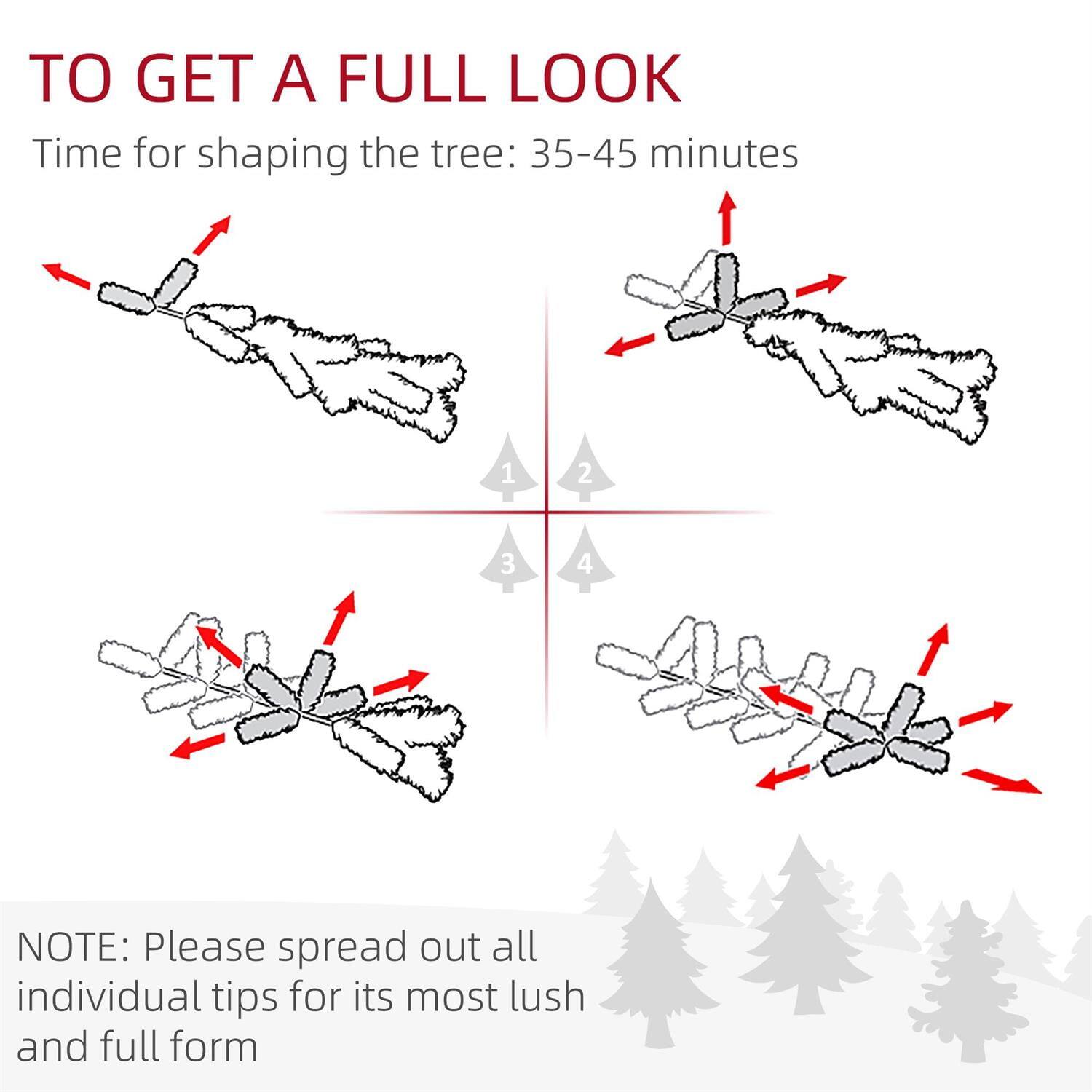 TO GET A FULL LOOK

Time for shaping the tree: 35-45 minutes

1 2
3 4

NOTE: Please spread out all individual tips for its most lush and full form