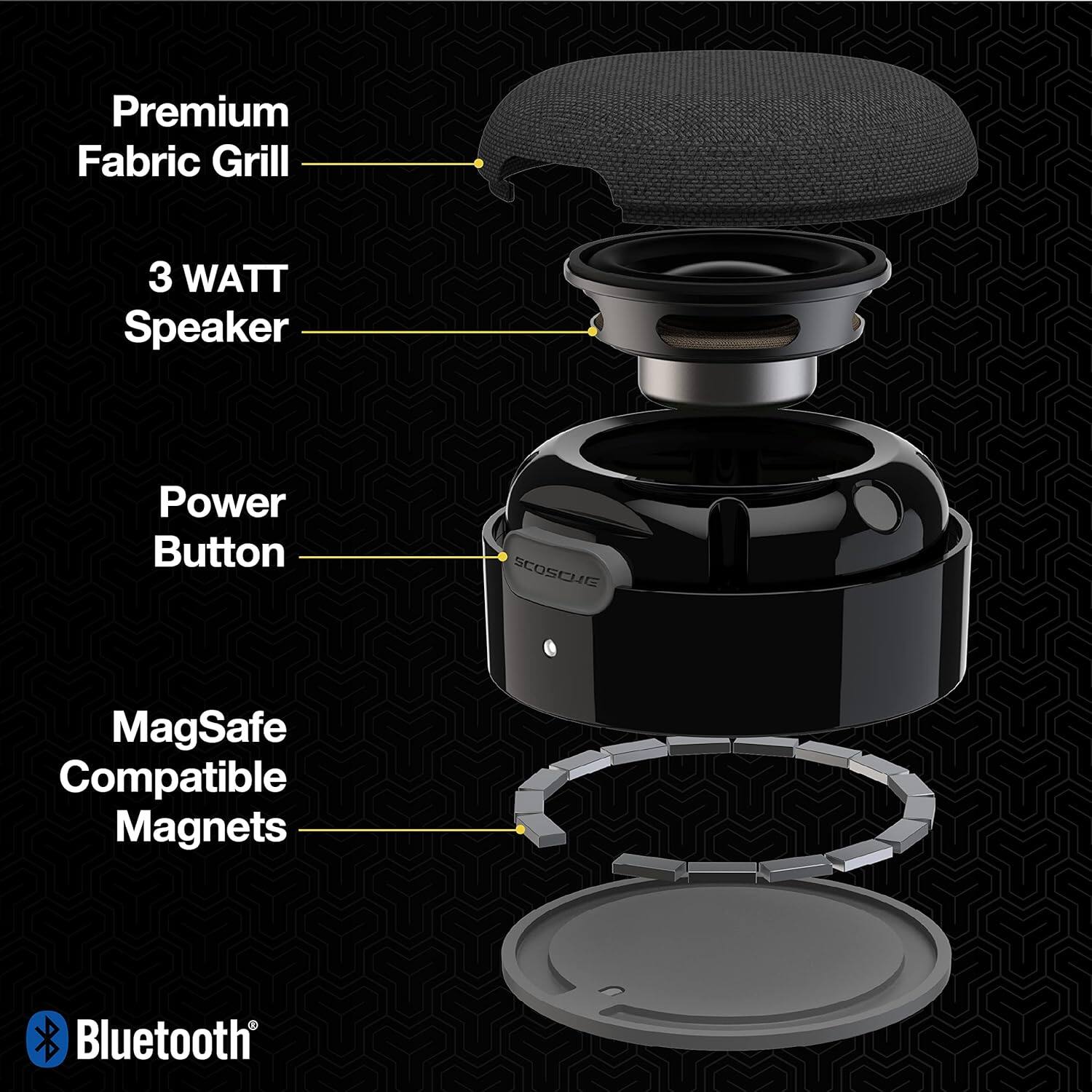 Premium Fabric Grill

3 WATT Speaker

Power Button

SCOSCHE

MagSafe Compatible Magnets

Bluetooth®