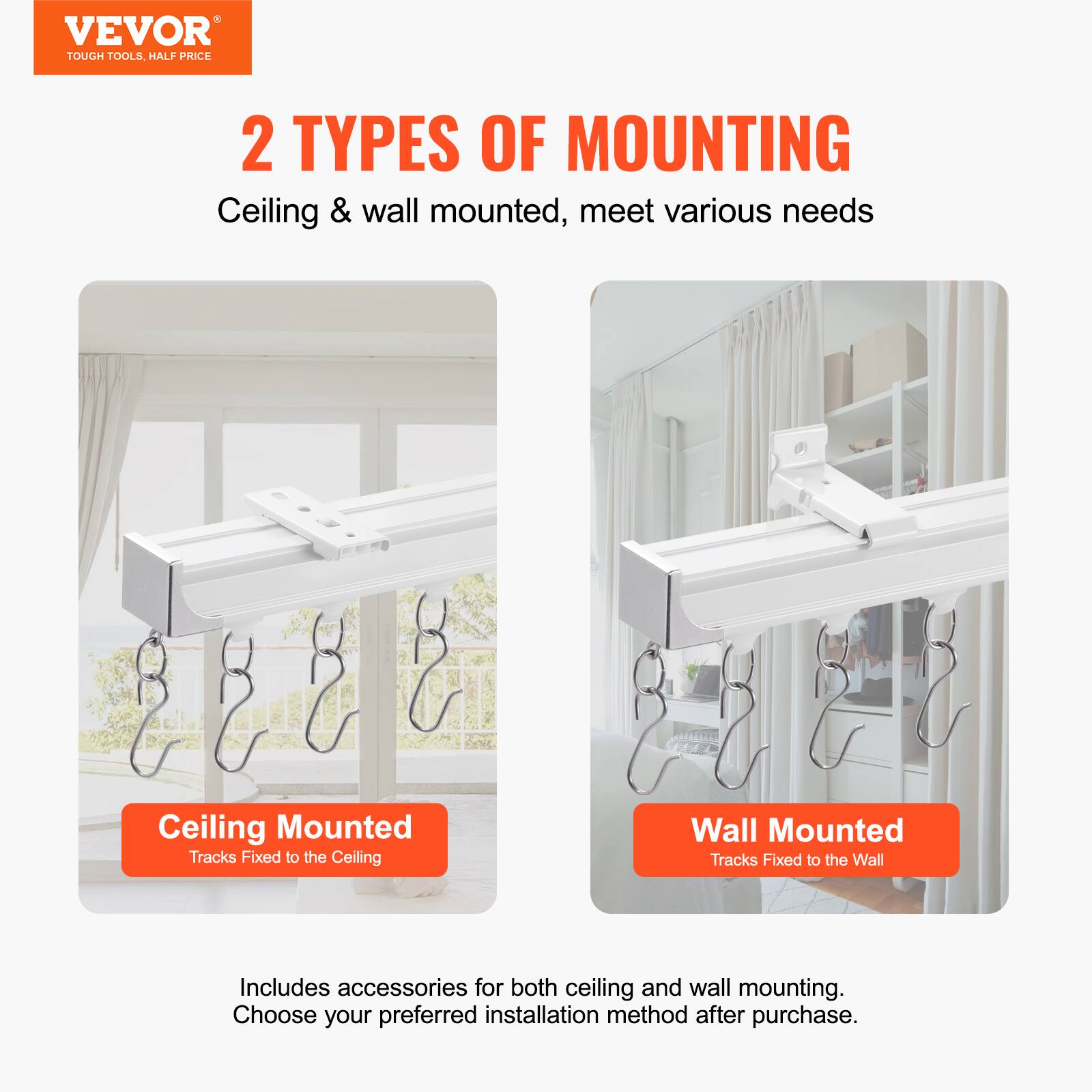 VEVOR®
TOUGH TOOLS, HALF PRICE

2 TYPES OF MOUNTING

Ceiling & wall mounted, meet various needs

Ceiling Mounted
Tracks Fixed to the Ceiling

Wall Mounted
Tracks Fixed to the Wall

Includes accessories for both ceiling and wall mounting.
Choose your preferred installation method after purchase.