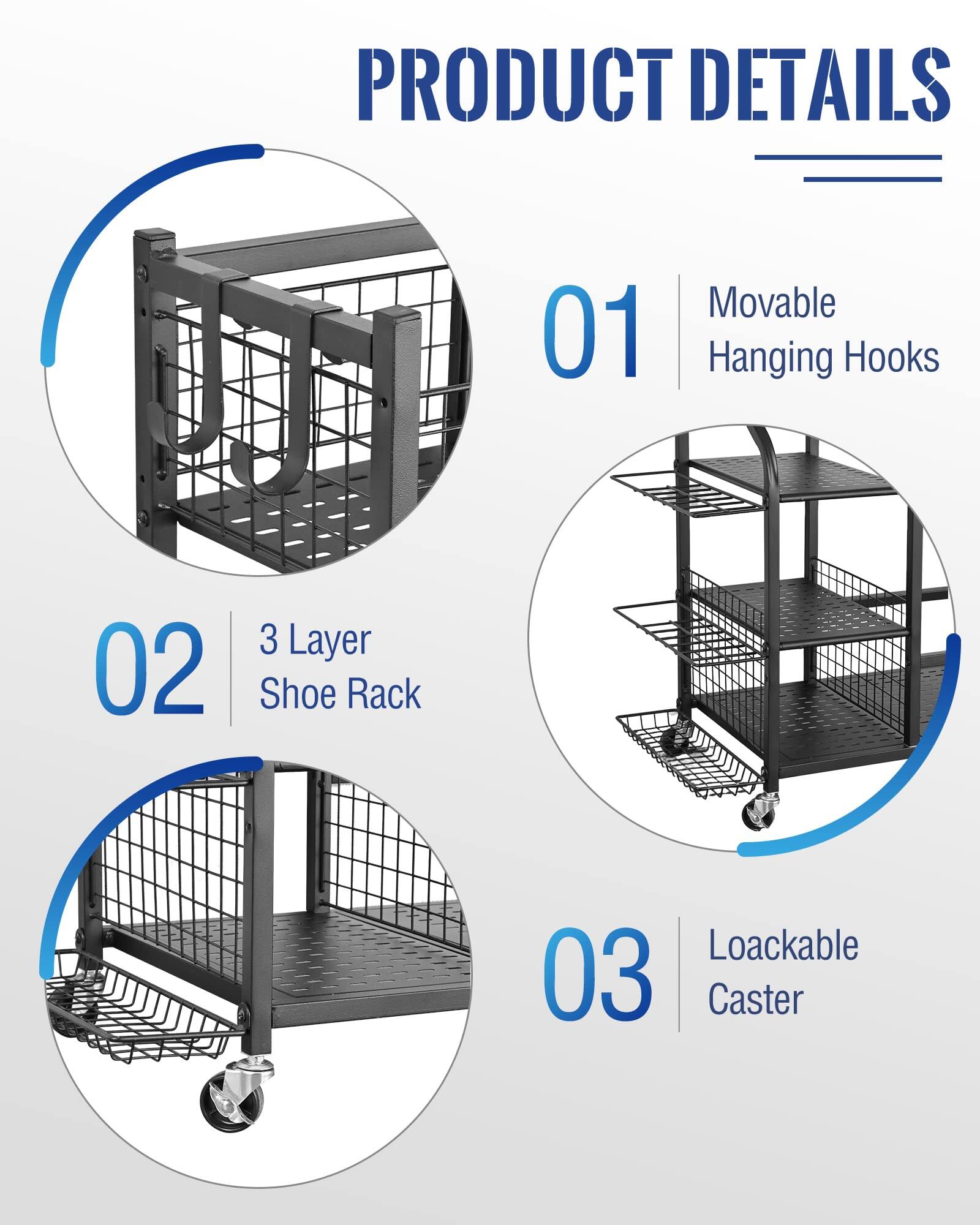 PRODUCT DETAILS

01 Movable Hanging Hooks

02 3 Layer Shoe Rack

03 Loackable Caster