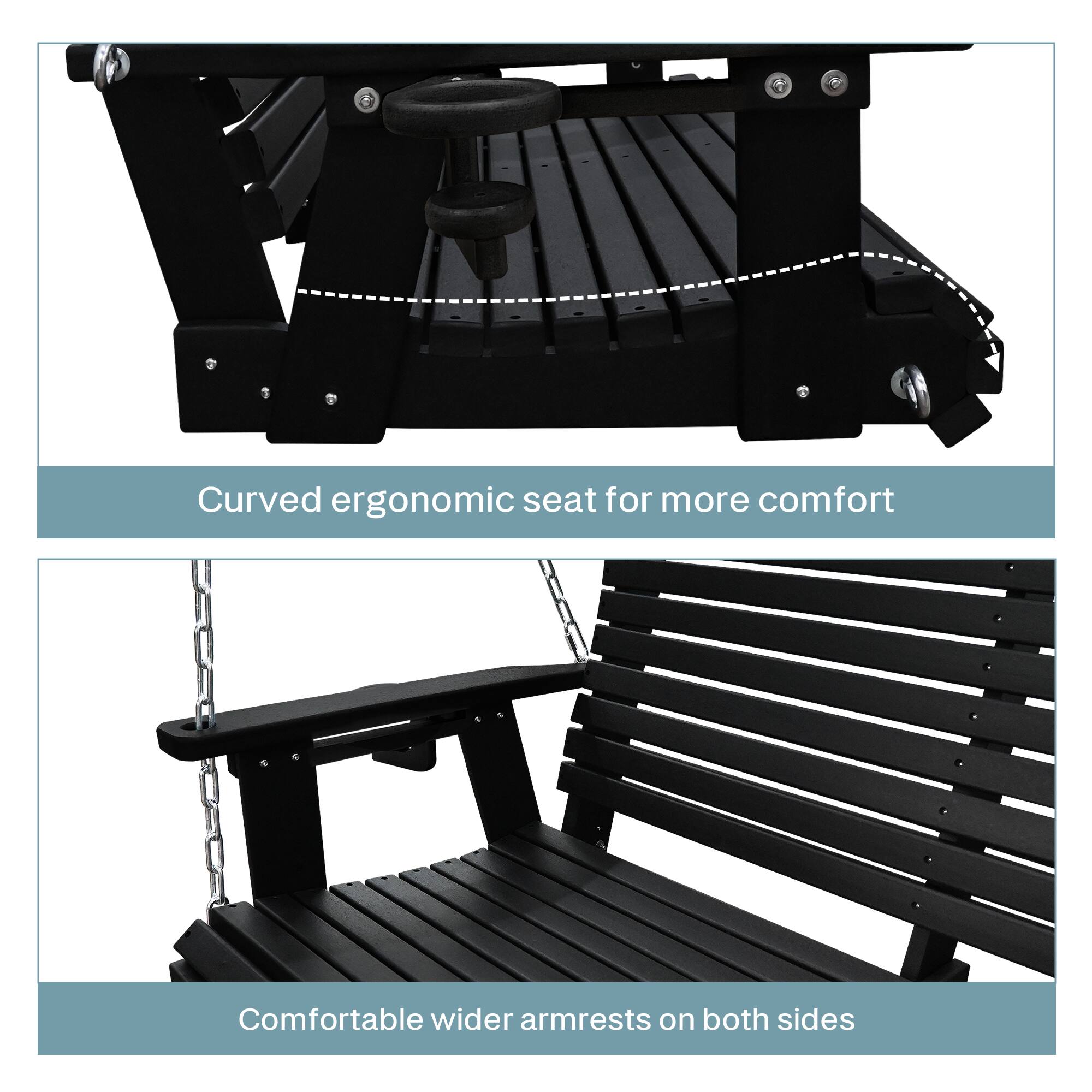 Curved ergonomic seat for more comfort

Comfortable wider armrests on both sides