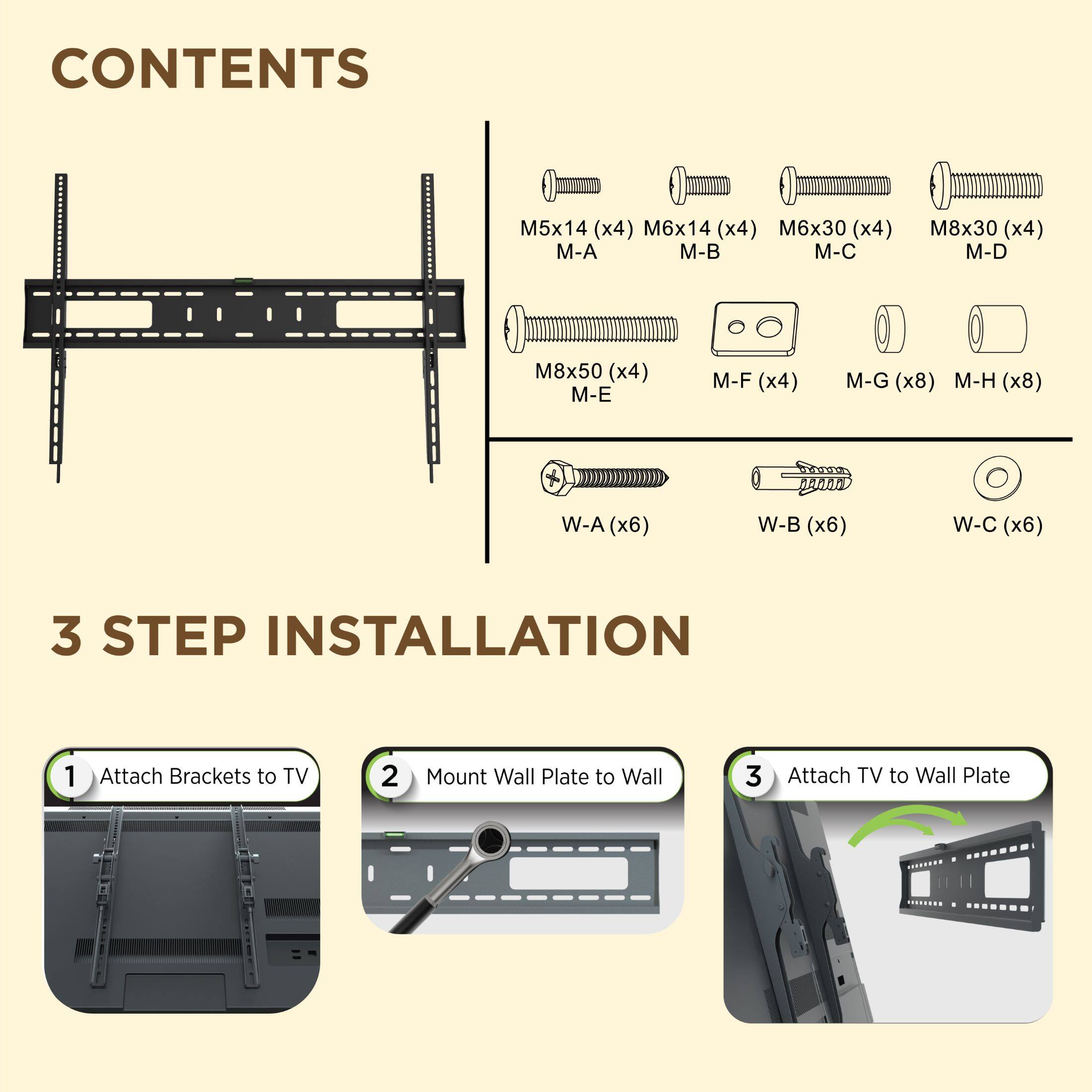 CONTENTS

M5x14 (x4)
M-A

M6x14 (x4)
M-B

M6x30 (x4)
M-C

M8x30 (x4)
M-D

M8x50 (x4)
M-E

M-F (x4)

M-G (x8)

M-H (x8)

W-A (x6)

W-B (x6)

W-C (x6)

3 STEP INSTALLATION

1 Attach Brackets to TV

2 Mount Wall Plate to Wall

3 Attach TV to Wall Plate