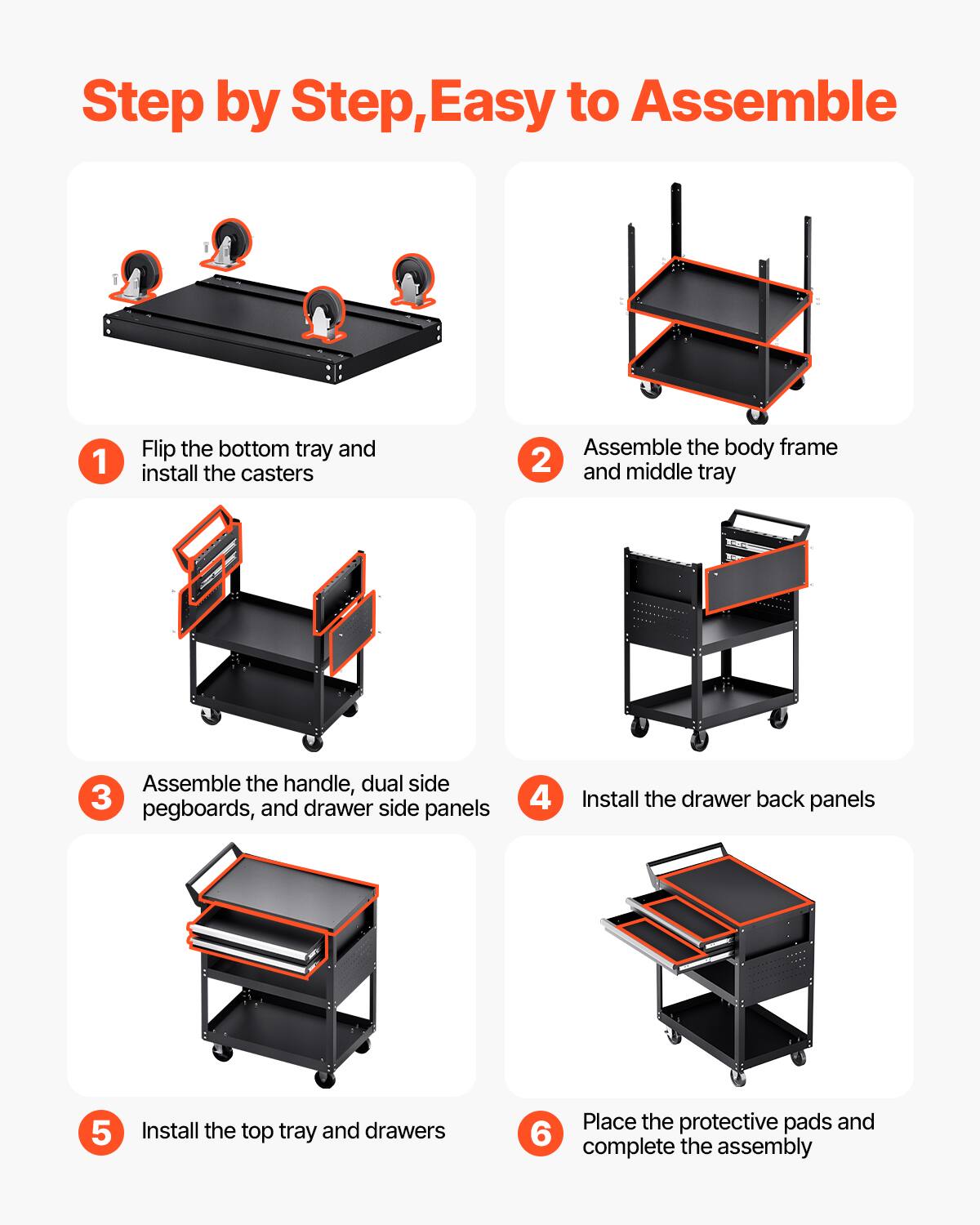 Step by Step,Easy to Assemble

1 Flip the bottom tray and install the casters

2 Assemble the body frame and middle tray

3 Assemble the handle, dual side pegboards, and drawer side panels

4 Install the drawer back panels

5 Install the top tray and drawers

6 Place the protective pads and complete the assembly