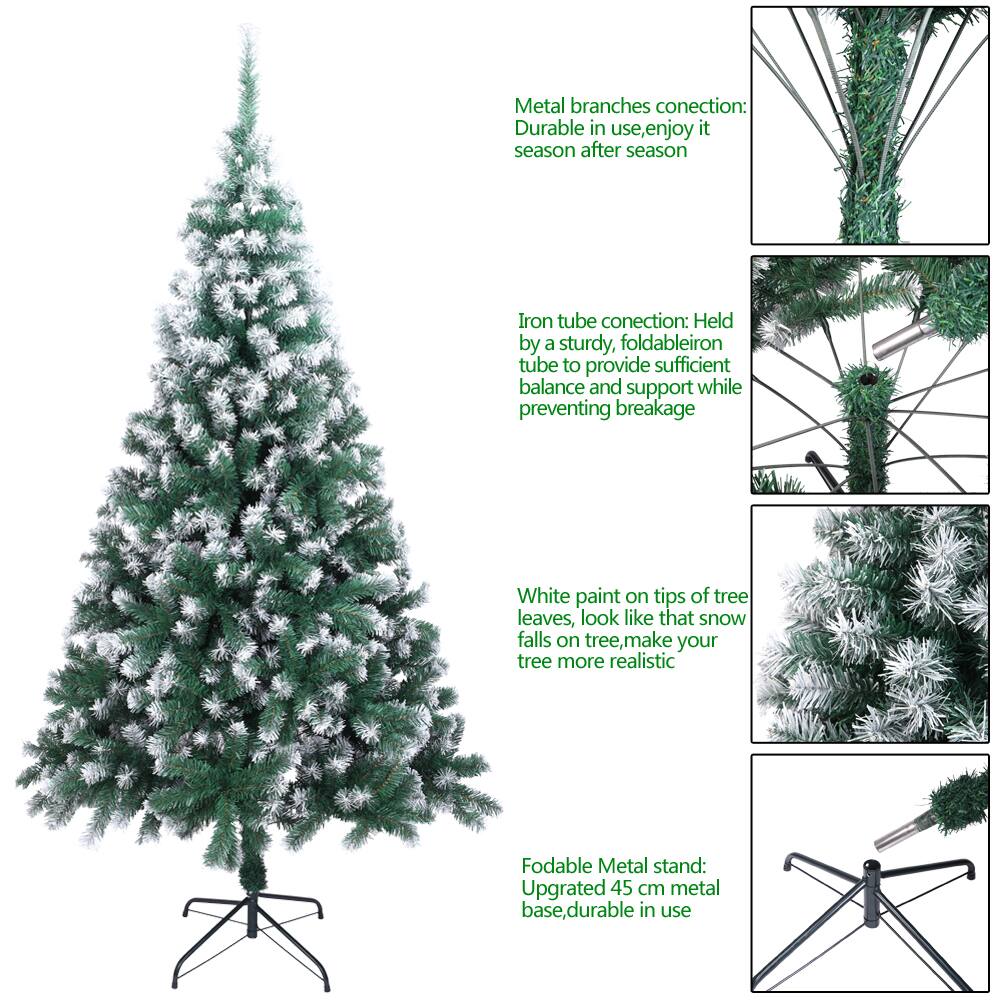 Metal branches conection: Durable in use,enjoy it season after season

Iron tube conection: Held by a sturdy, foldableiron tube to provide sufficient balance and support while preventing breakage

White paint on tips of tree leaves, look like that snow falls on tree,make your tree more realistic

Fodable Metal stand: Upgrated 45 cm metal base,durable in use