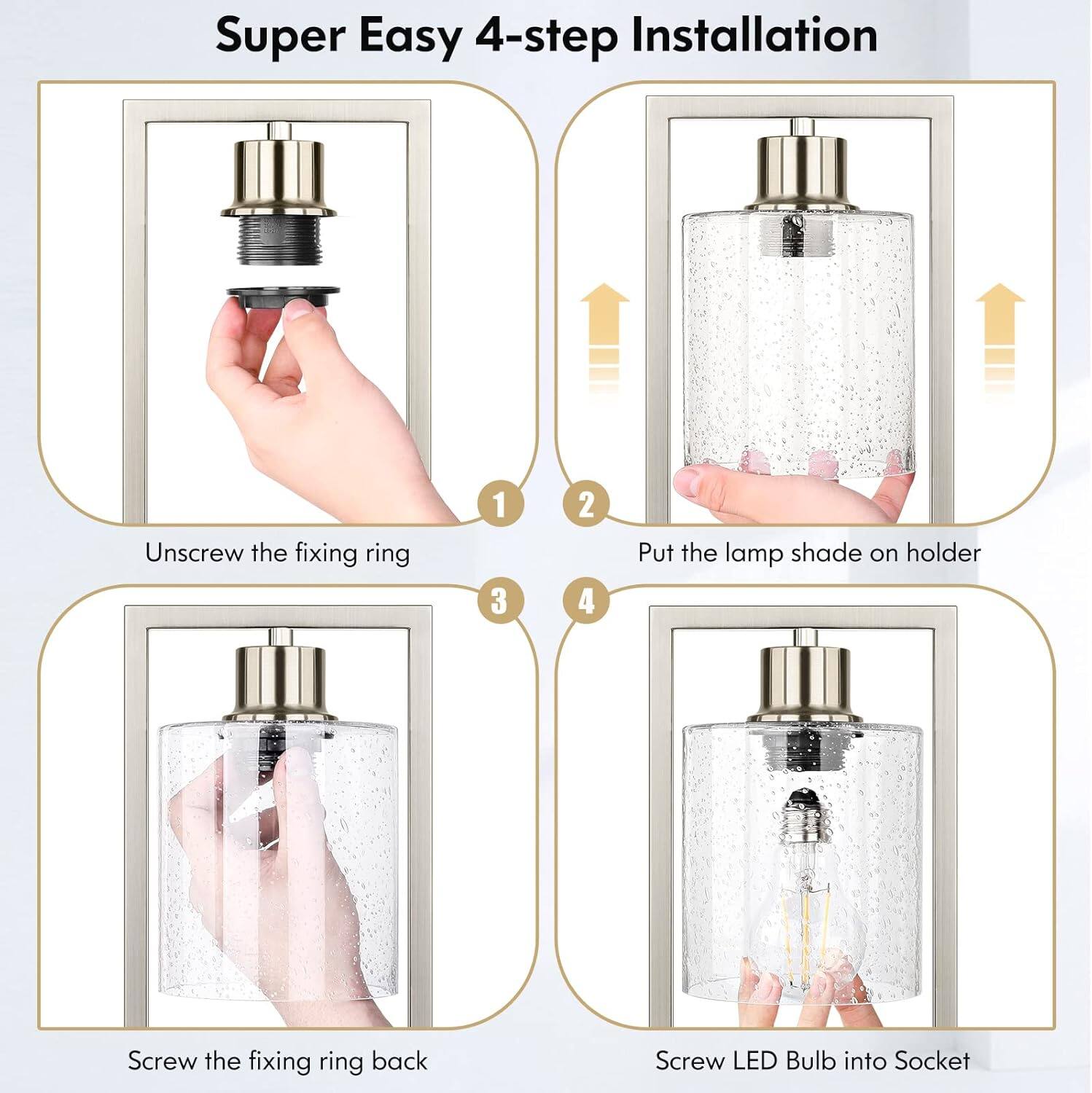 Super Easy 4-step Installation

1

Unscrew the fixing ring

2

Put the lamp shade on holder

3

Screw the fixing ring back

4

Screw LED Bulb into Socket