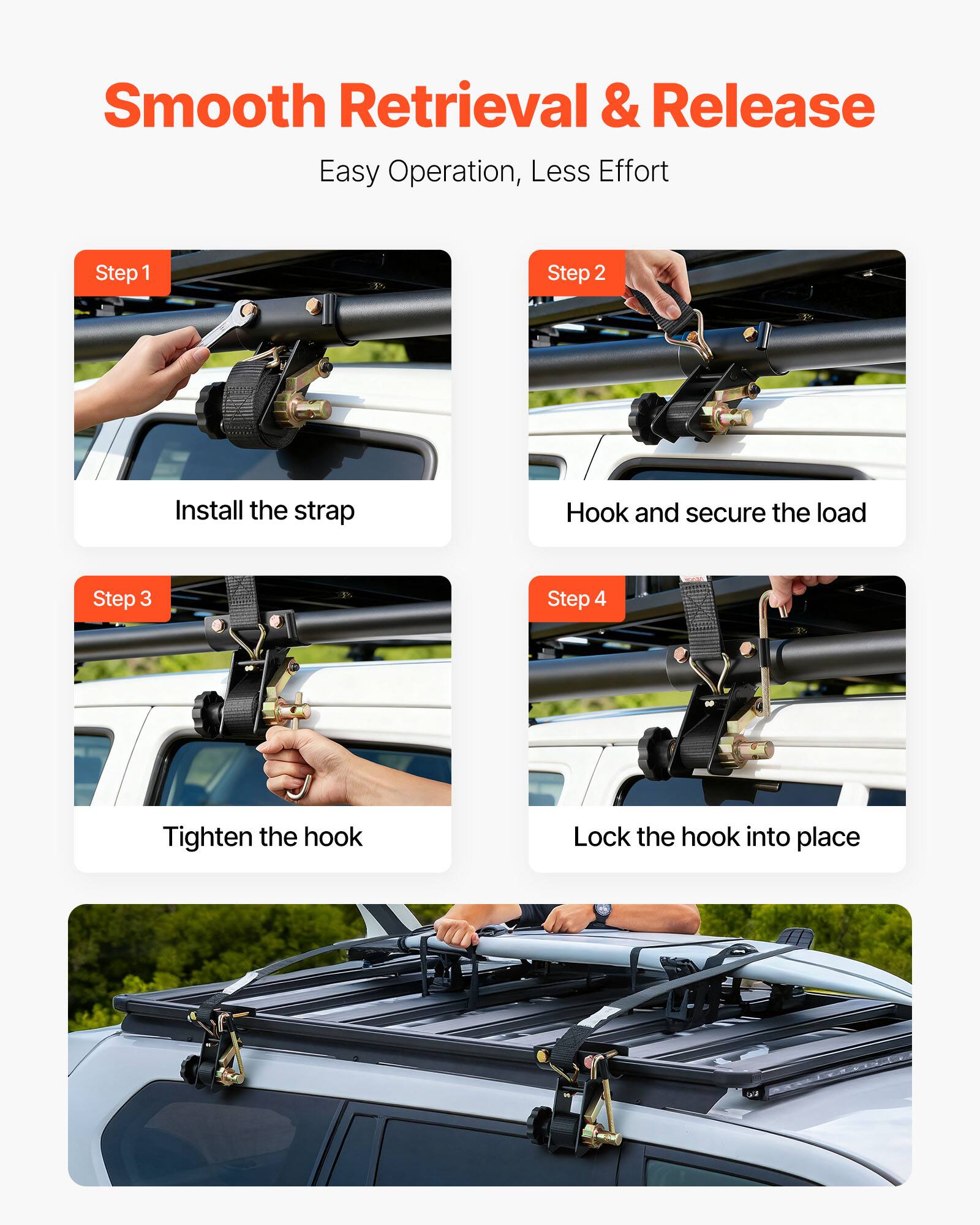 Smooth Retrieval & Release

Easy Operation, Less Effort

Step 1

Install the strap

Step 2

Hook and secure the load

Step 3

Tighten the hook

Step 4

Lock the hook into place