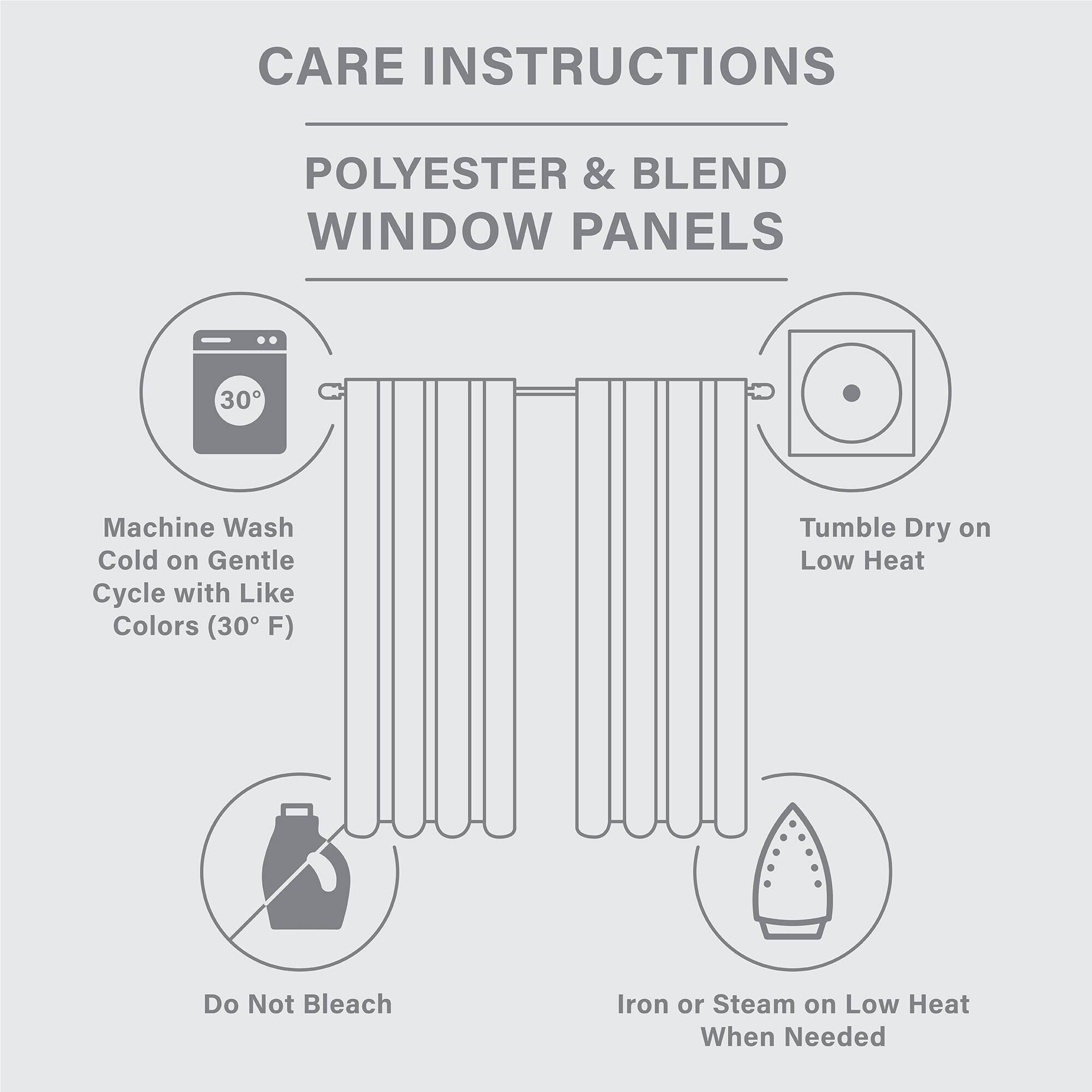 CARE INSTRUCTIONS

POLYESTER & BLEND
WINDOW PANELS

30°

Machine Wash Cold on Gentle Cycle with Like Colors (30° F)

Tumble Dry on Low Heat

Do Not Bleach

Iron or Steam on Low Heat When Needed