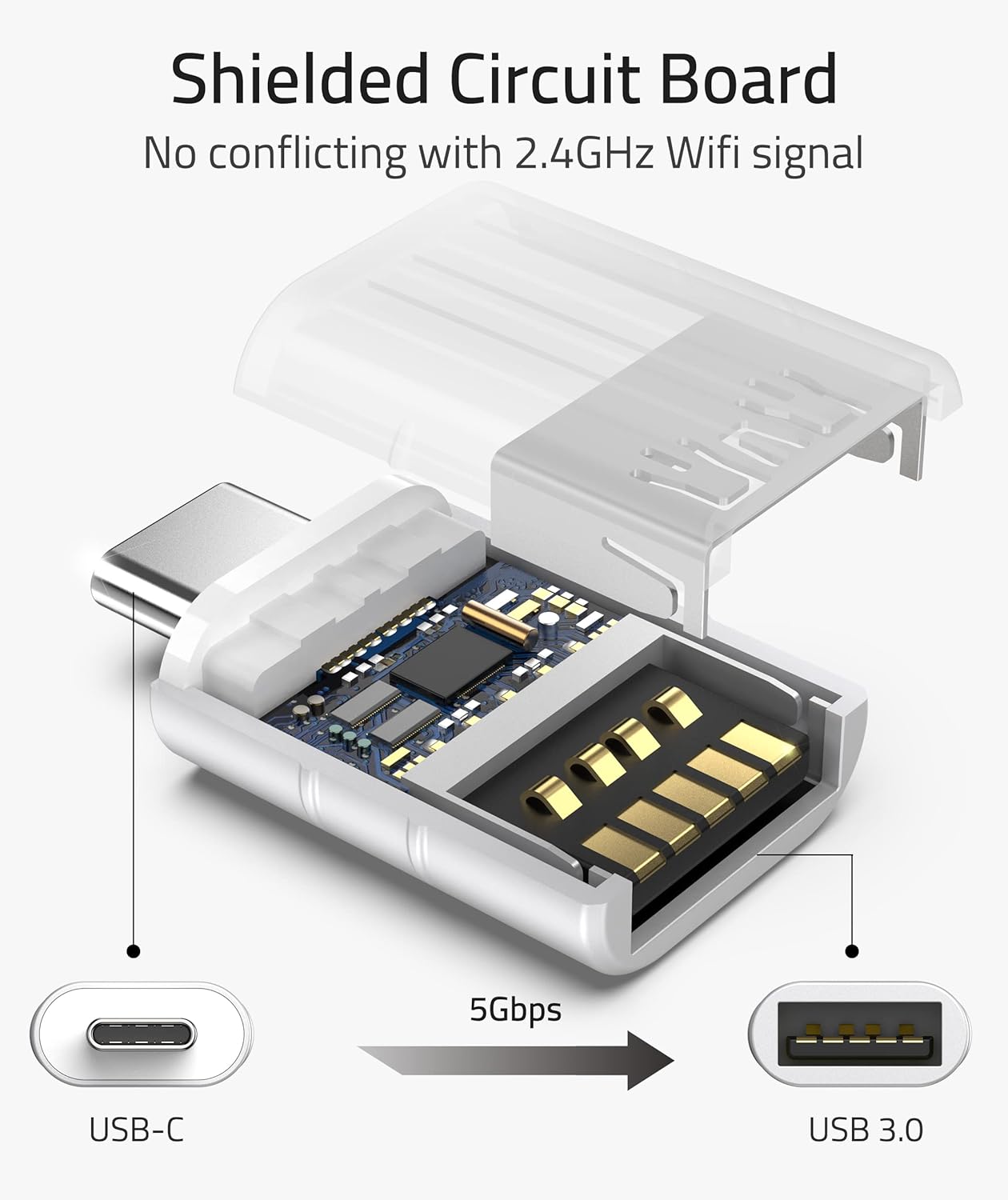 Shielded Circuit Board
No conflicting with 2.4GHz Wifi signal

5Gbps

USB-C

USB 3.0