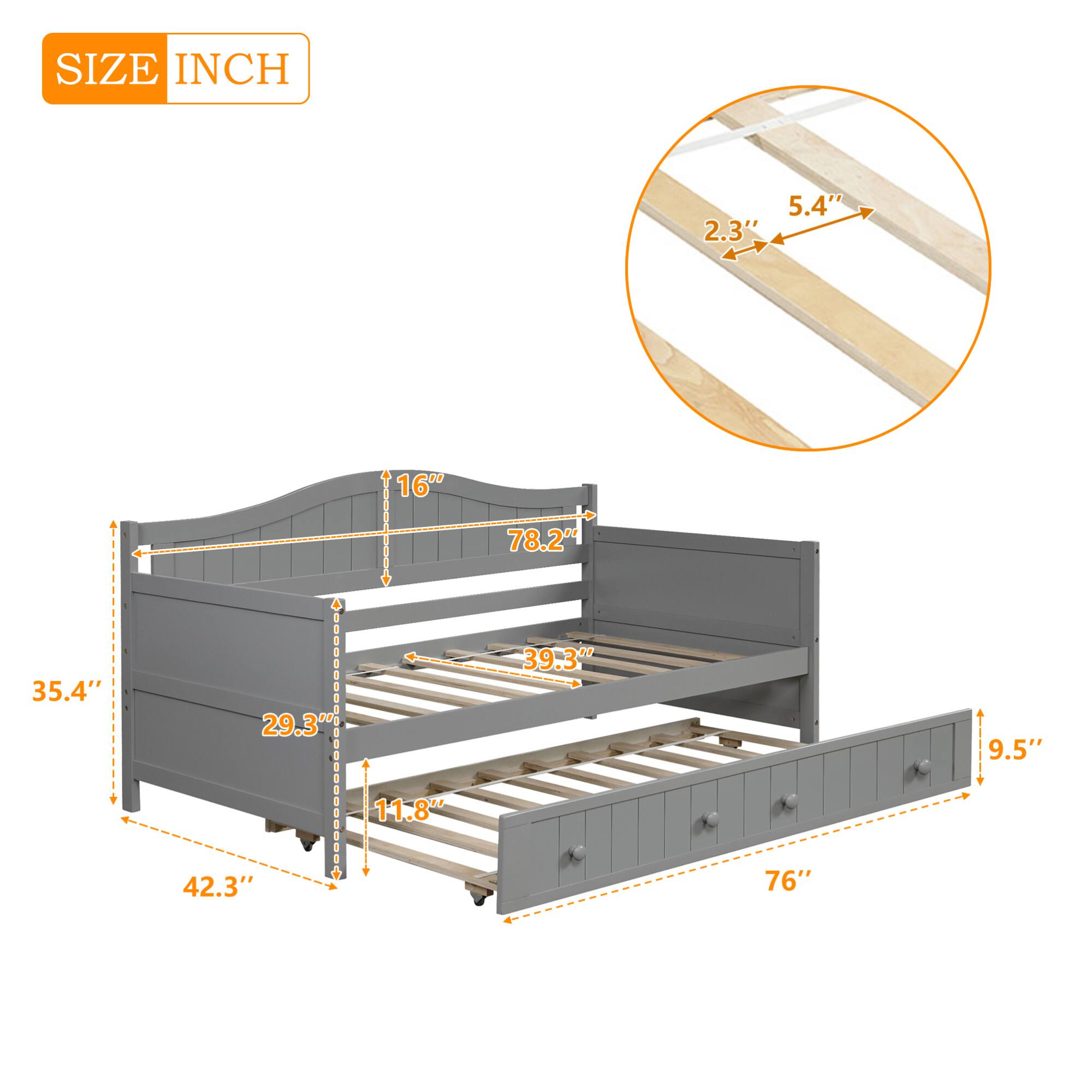 SIZE INCH

5.4′′
2.3′′

16′′
78.2′′
39.3′′
35.4′′
29.3′′
9.5′′
11.8′′
42.3′′
76′′