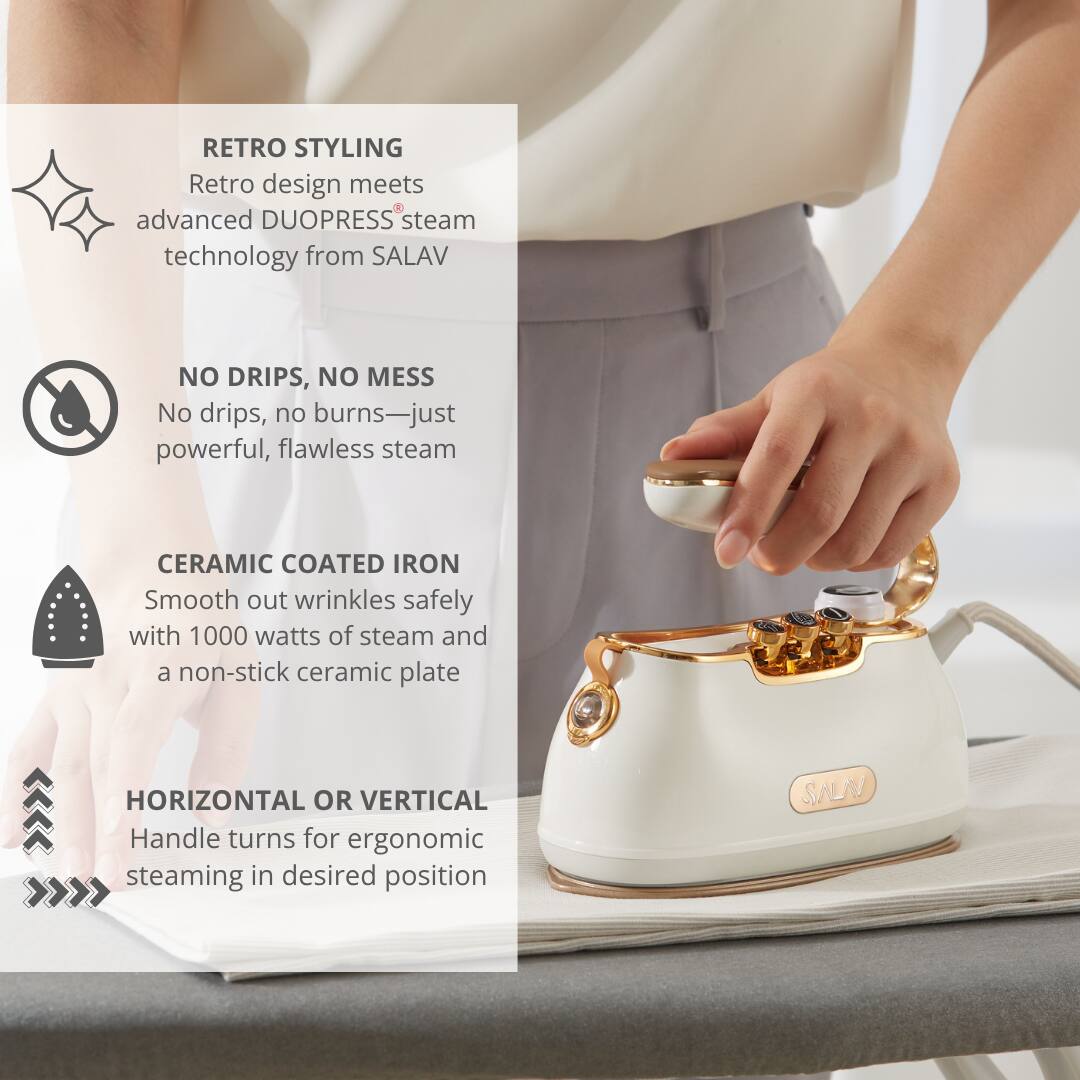 RETRO STYLING
Retro design meets advanced DUOPRESS® steam technology from SALAV

NO DRIPS, NO MESS
No drips, no burns—just powerful, flawless steam

CERAMIC COATED IRON
Smooth out wrinkles safely with 1000 watts of steam and a non-stick ceramic plate

HORIZONTAL OR VERTICAL
Handle turns for ergonomic steaming in desired position

SALAV