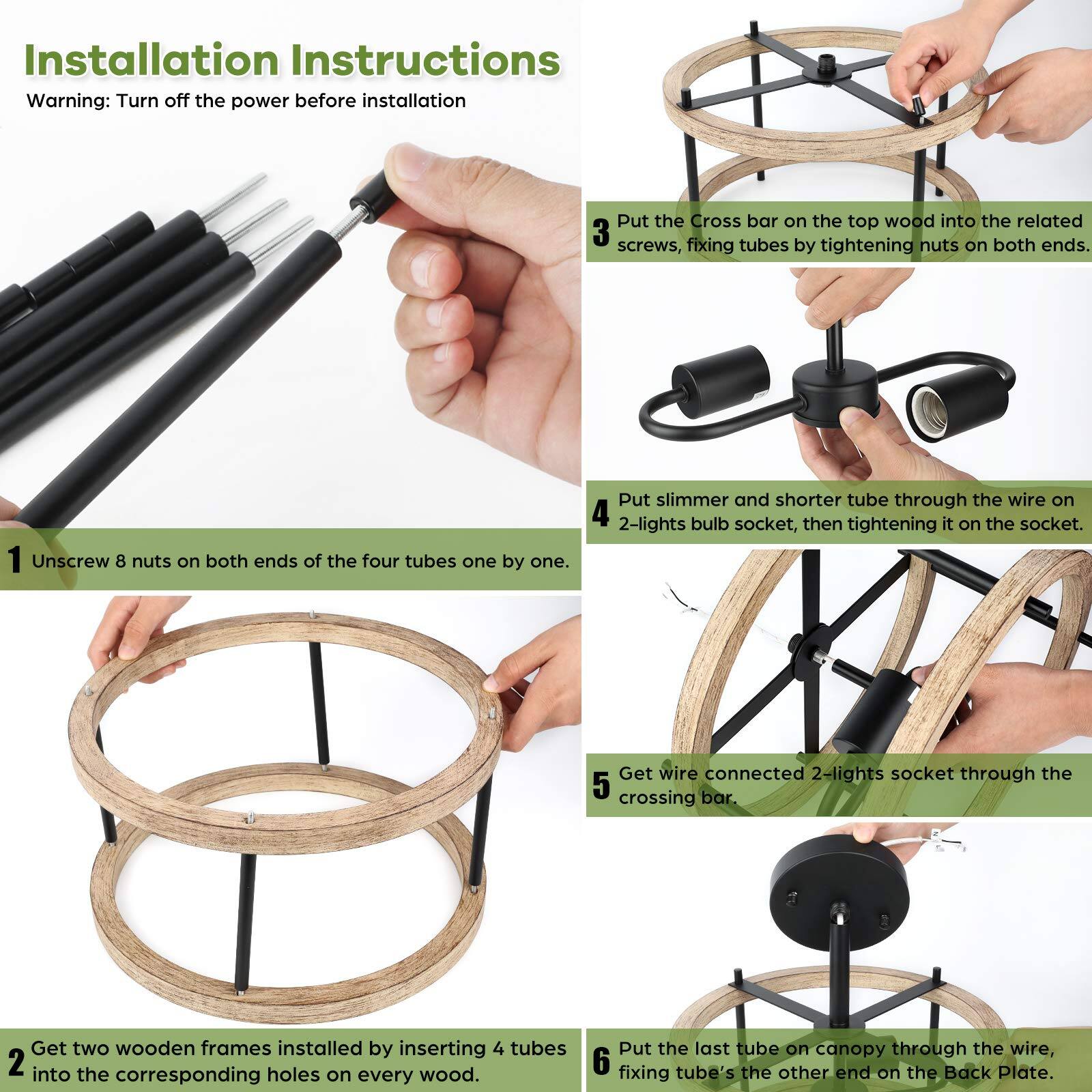 Installation Instructions

Warning: Turn off the power before installation

1 Unscrew 8 nuts on both ends of the four tubes one by one.

2 Get two wooden frames installed by inserting 4 tubes into the corresponding holes on every wood.

3 Put the Cross bar on the top wood into the related screws, fixing tubes by tightening nuts on both ends.

4 Put slimmer and shorter tube through the wire on 2-lights bulb socket, then tightening it on the socket.

5 Get wire connected 2-lights socket through the crossing bar.

6 Put the last tube on canopy through the wire, fixing tube's the other end on the Back Plate.