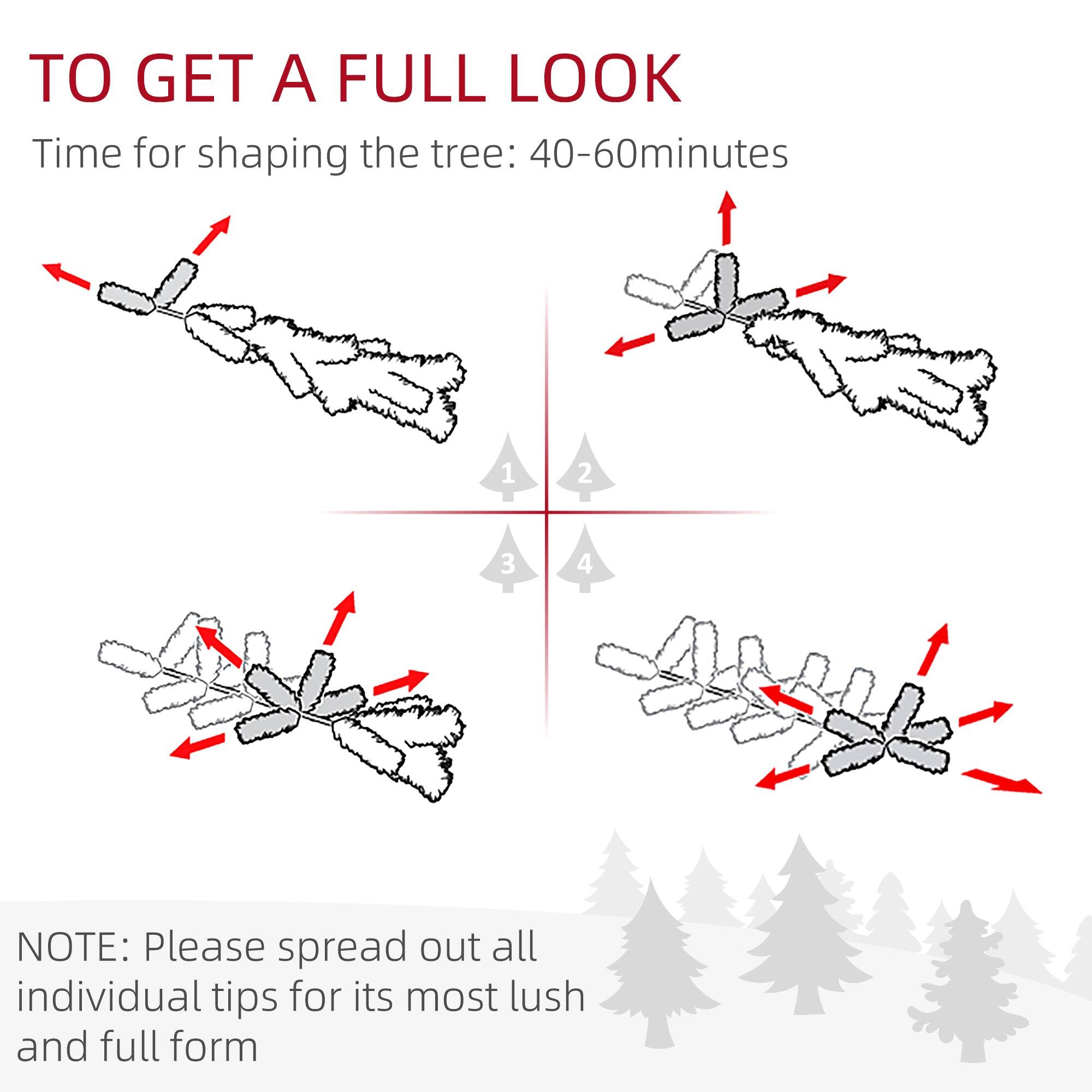 TO GET A FULL LOOK

Time for shaping the tree: 40-60minutes

1 2 3 4

NOTE: Please spread out all individual tips for its most lush and full form