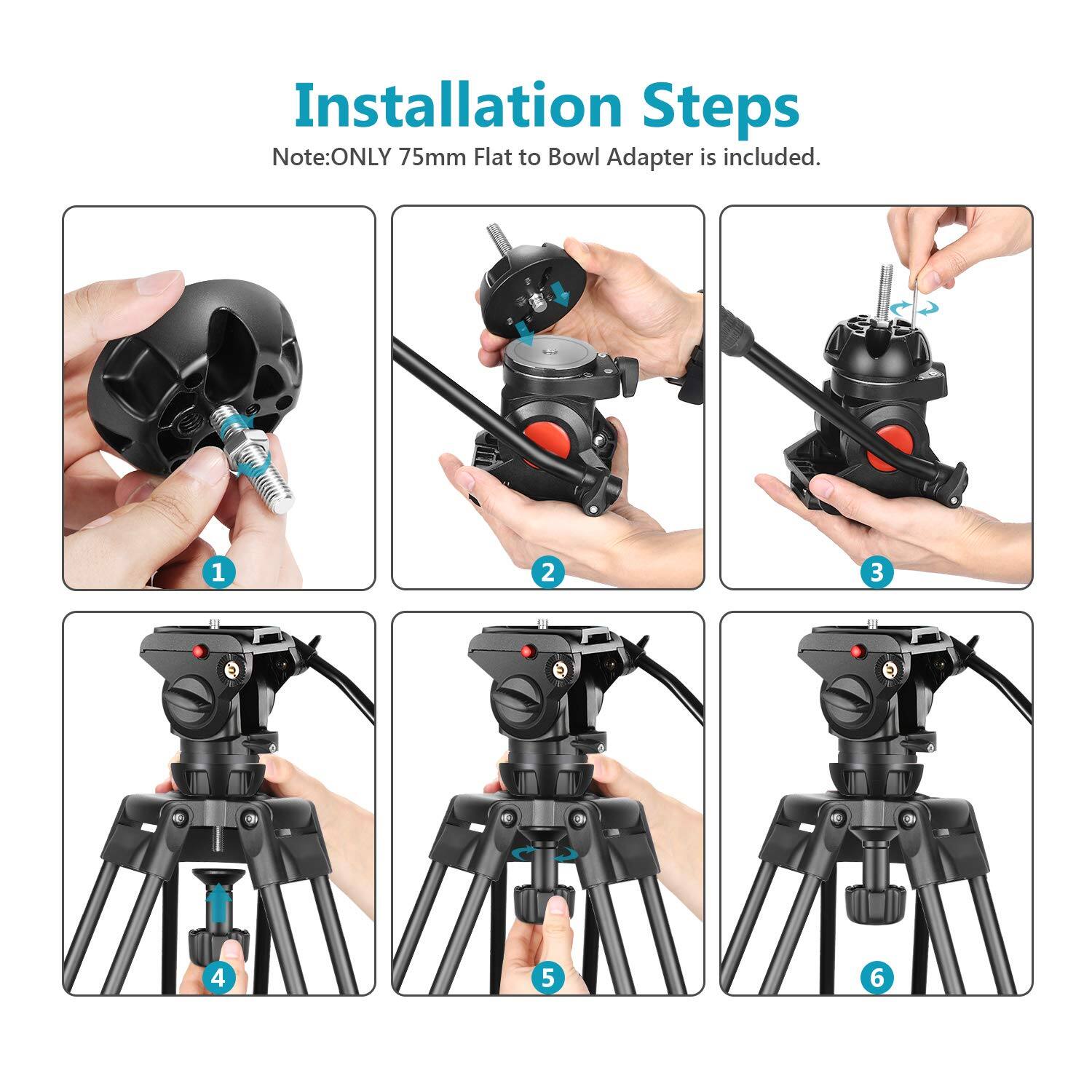 Installation Steps

Note:ONLY 75mm Flat to Bowl Adapter is included.

1

2

3

4

5

6