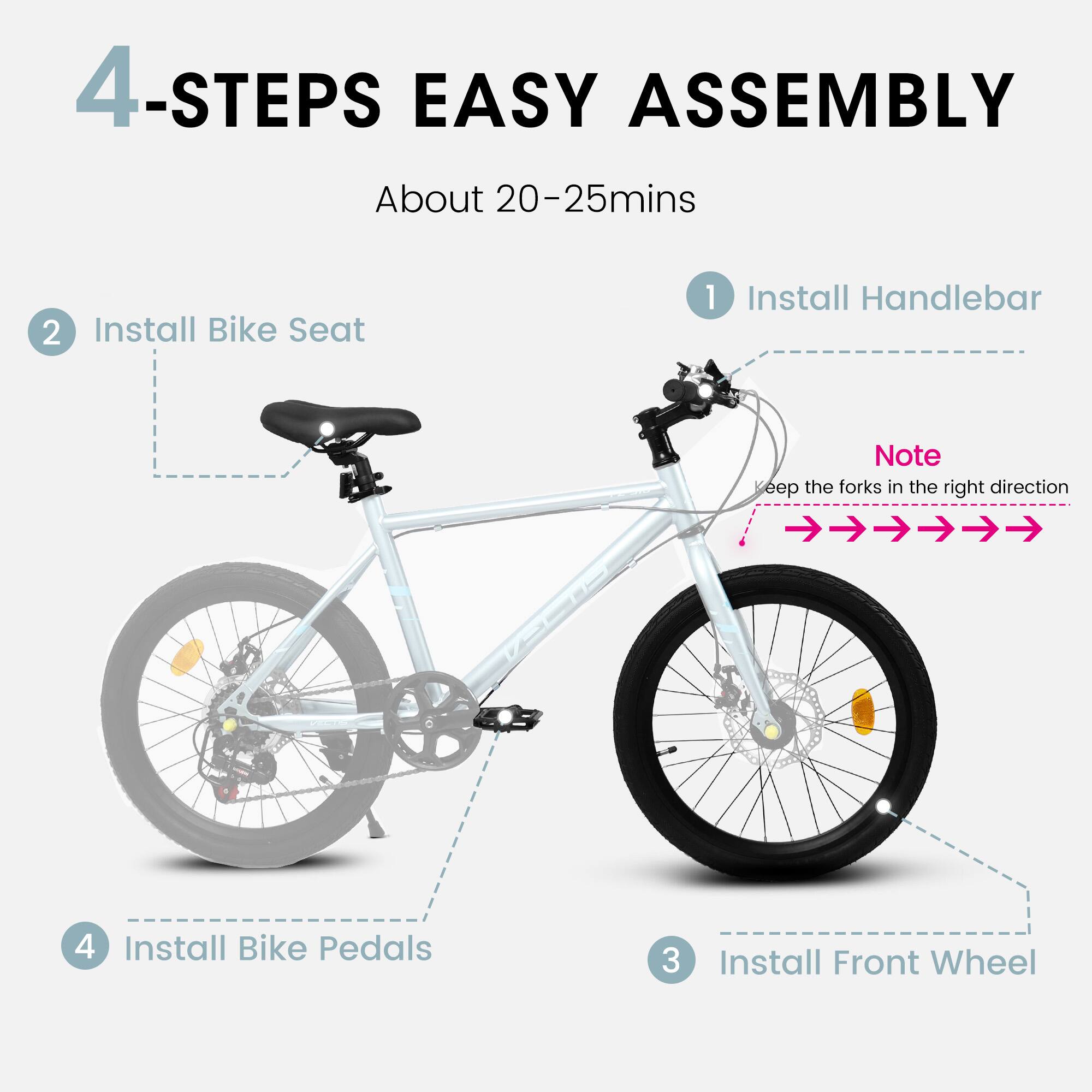 4-STEPS EASY ASSEMBLY

About 20-25mins

1 Install Handlebar

2 Install Bike Seat

Note
Keep the forks in the right direction

VECTIS

VECTIS

4 Install Bike Pedals

3 Install Front Wheel