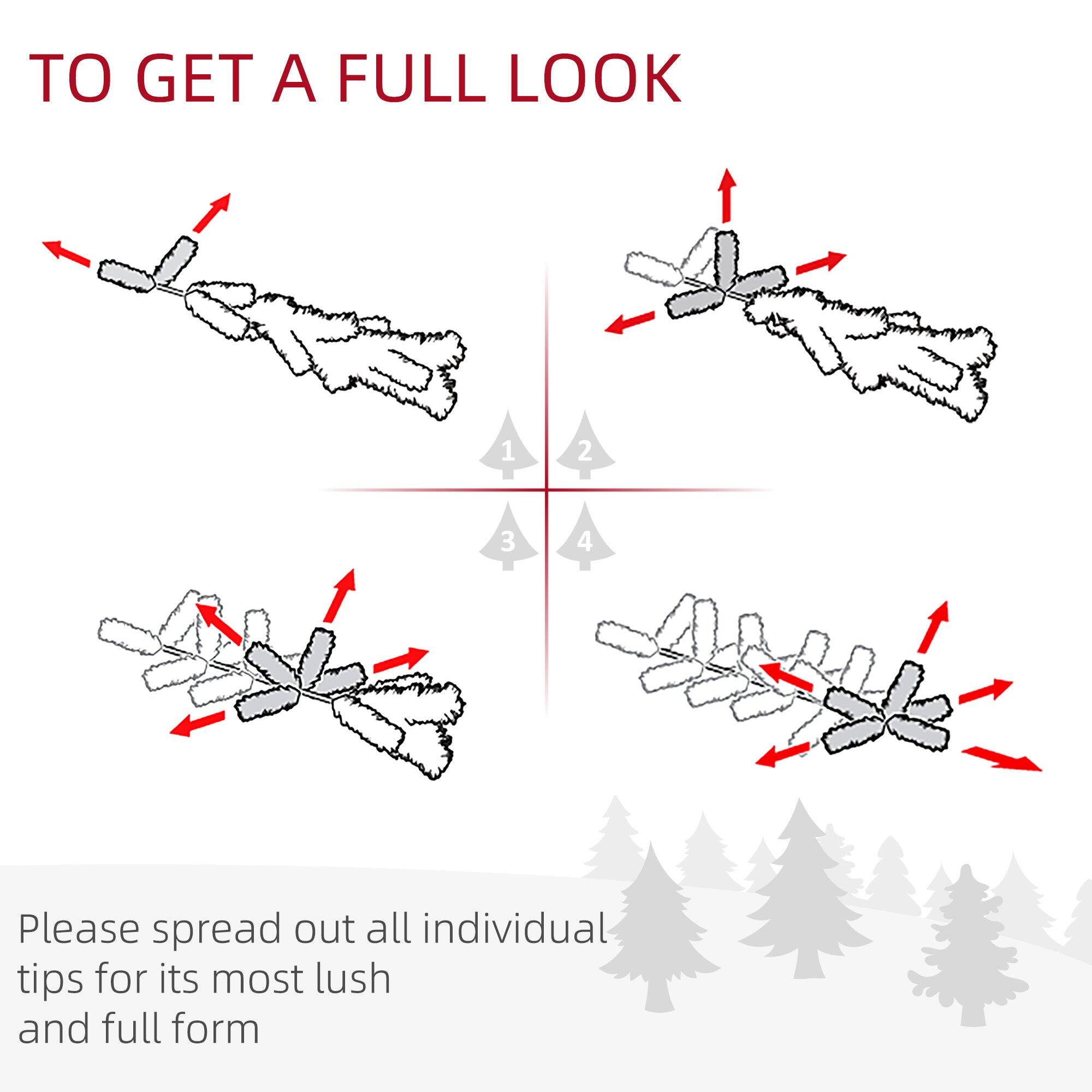 TO GET A FULL LOOK

1

2

3

4

Please spread out all individual tips for its most lush and full form