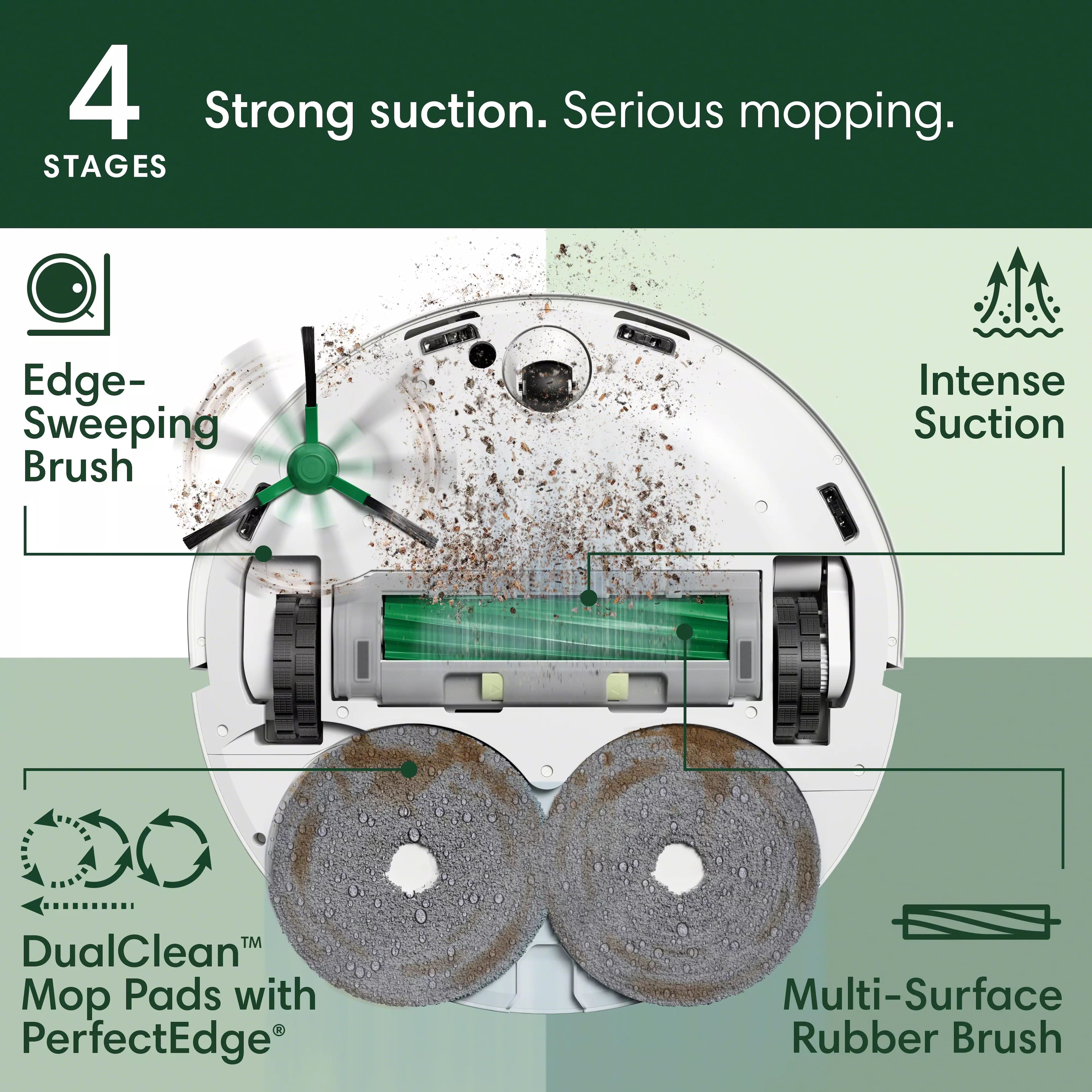 4
STAGES

Strong suction. Serious mopping.

Edge-Sweeping Brush

Intense Suction

DualClean™ Mop Pads with PerfectEdge®

Multi-Surface Rubber Brush