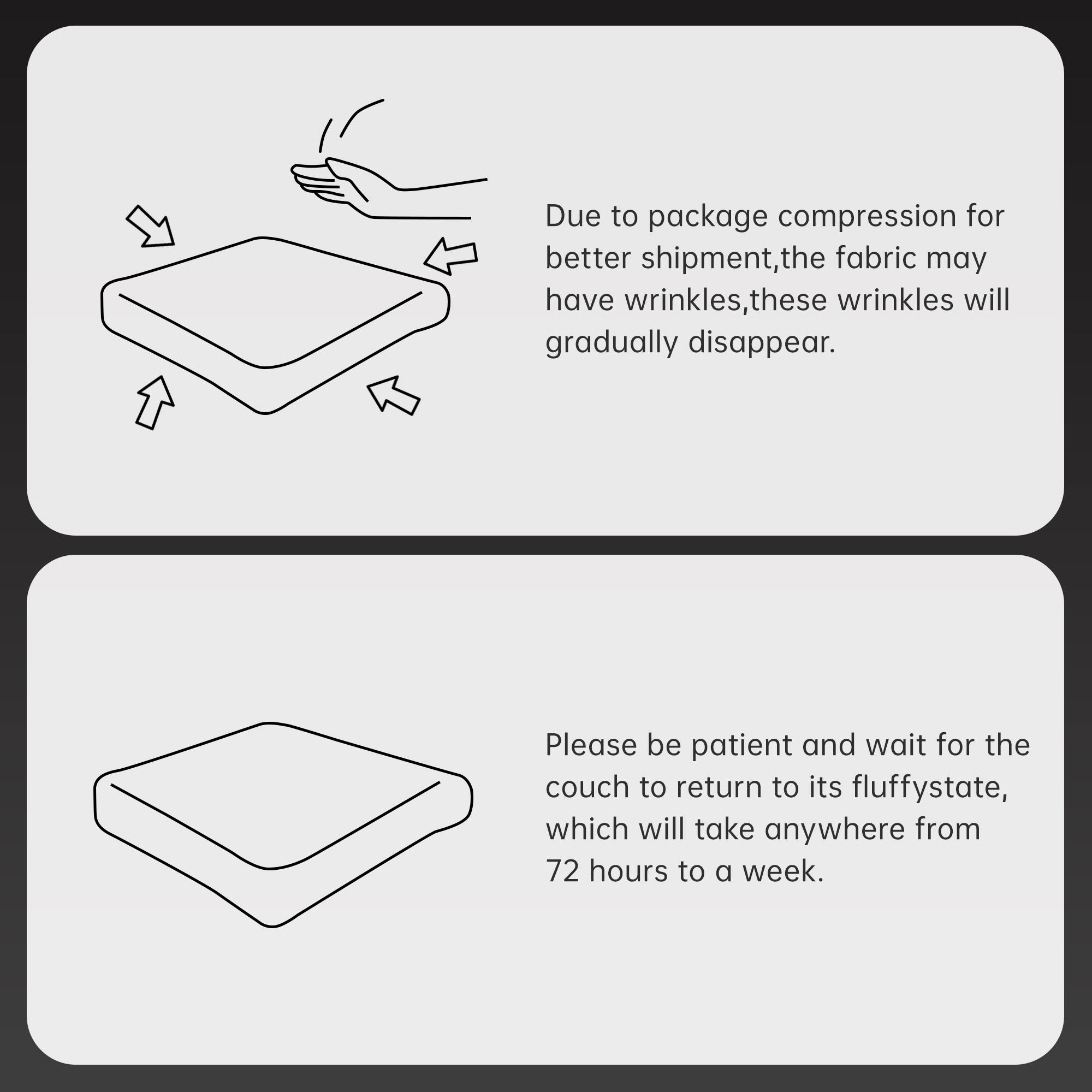 Due to package compression for better shipment,the fabric may have wrinkles,these wrinkles will gradually disappear.

Please be patient and wait for the couch to return to its fluffystate, which will take anywhere from 72 hours to a week.