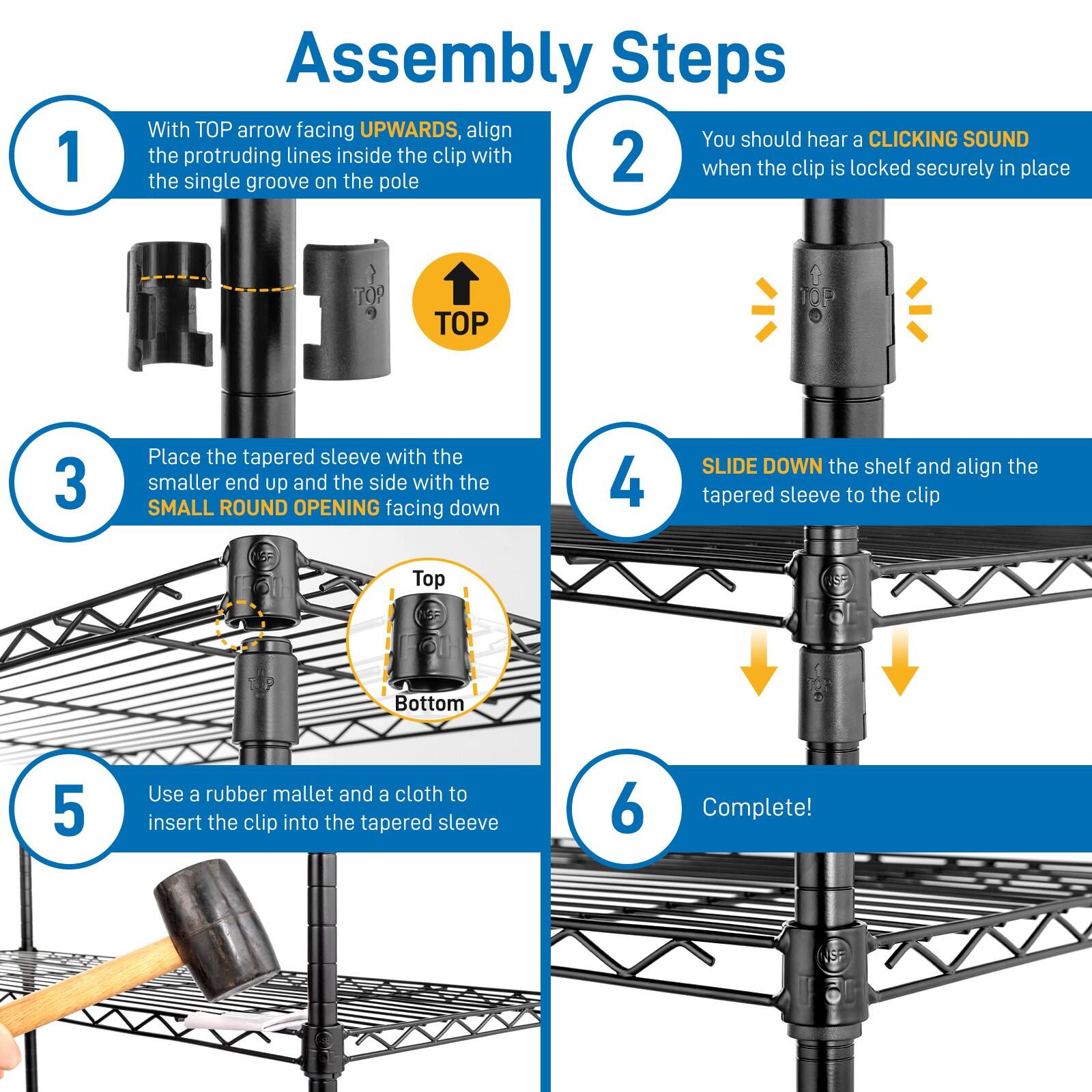 Assembly Steps

1
With TOP arrow facing UPWARDS, align the protruding lines inside the clip with the single groove on the pole

TOP

TOP

2
You should hear a CLICKING SOUND when the clip is locked securely in place

TOP

3
Place the tapered sleeve with the smaller end up and the side with the SMALL ROUND OPENING facing down

NSF

TOP

Top

NSF

Bottom

4
SLIDE DOWN the shelf and align the tapered sleeve to the clip

NSF

TOP

5
Use a rubber mallet and a cloth to insert the clip into the tapered sleeve

NSF

6
Complete!

NSF