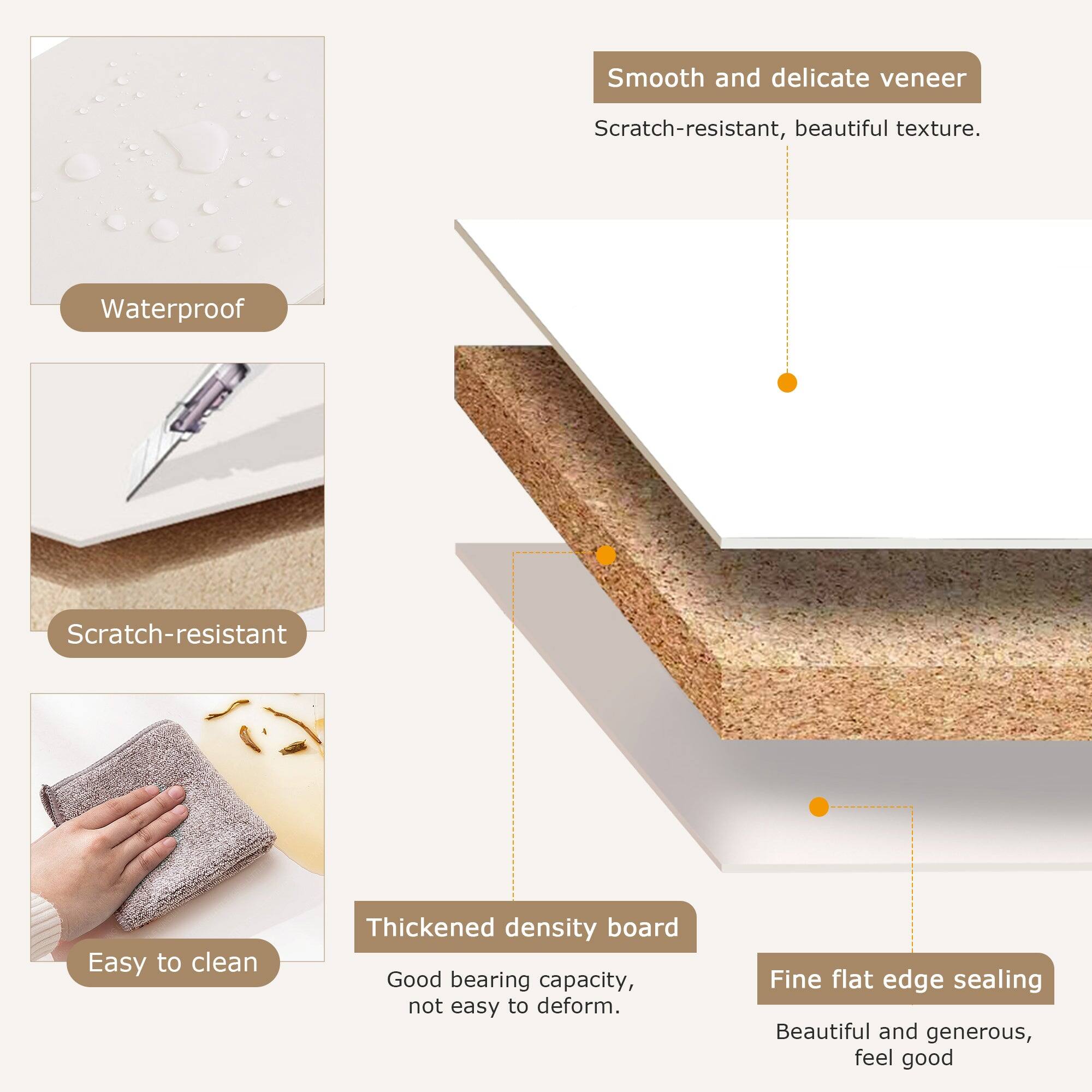 Waterproof

Scratch-resistant

Easy to clean

Smooth and delicate veneer

Scratch-resistant, beautiful texture.

Thickened density board

Good bearing capacity, not easy to deform.

Fine flat edge sealing

Beautiful and generous, feel good