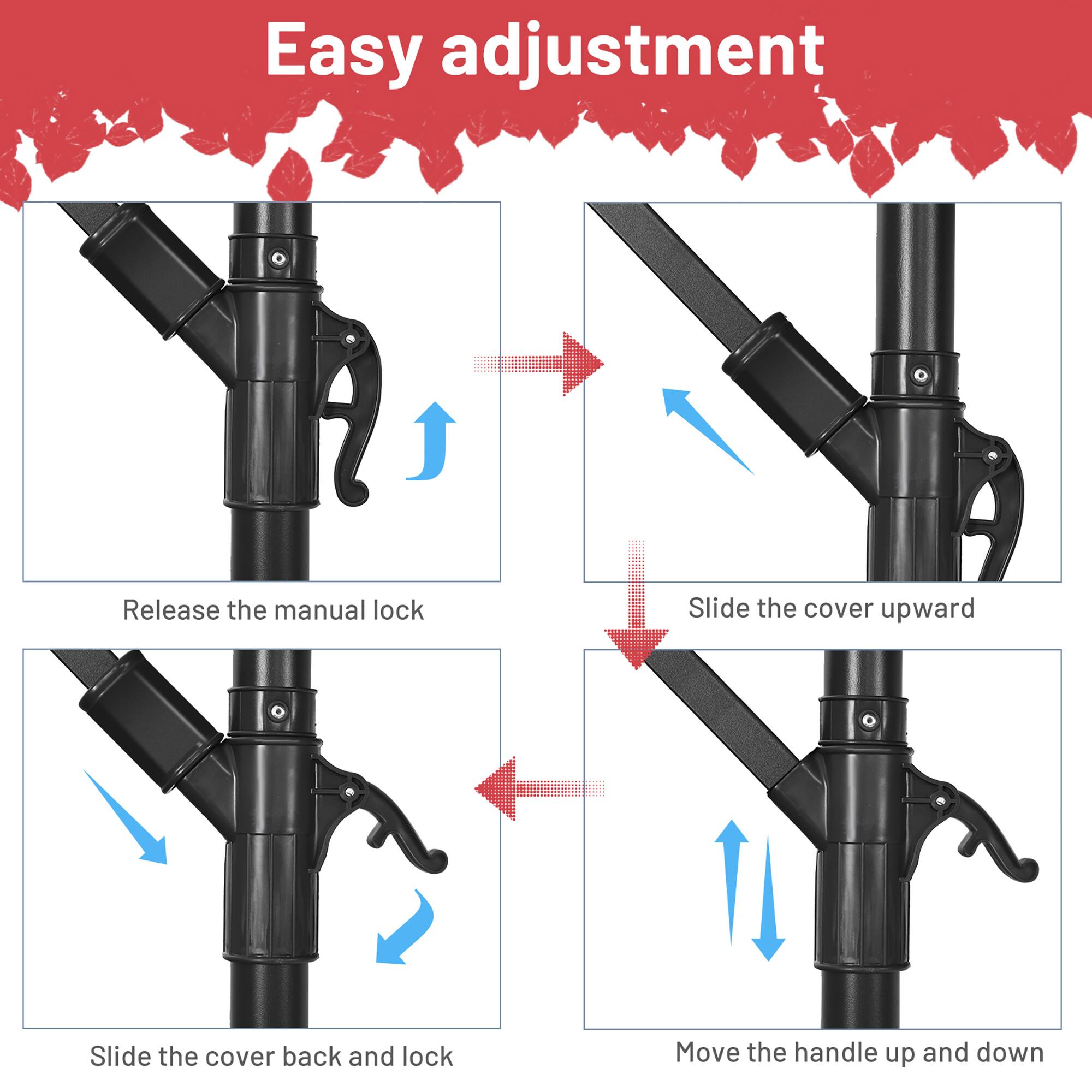 Easy adjustment

Release the manual lock

Slide the cover upward

Slide the cover back and lock

Move the handle up and down