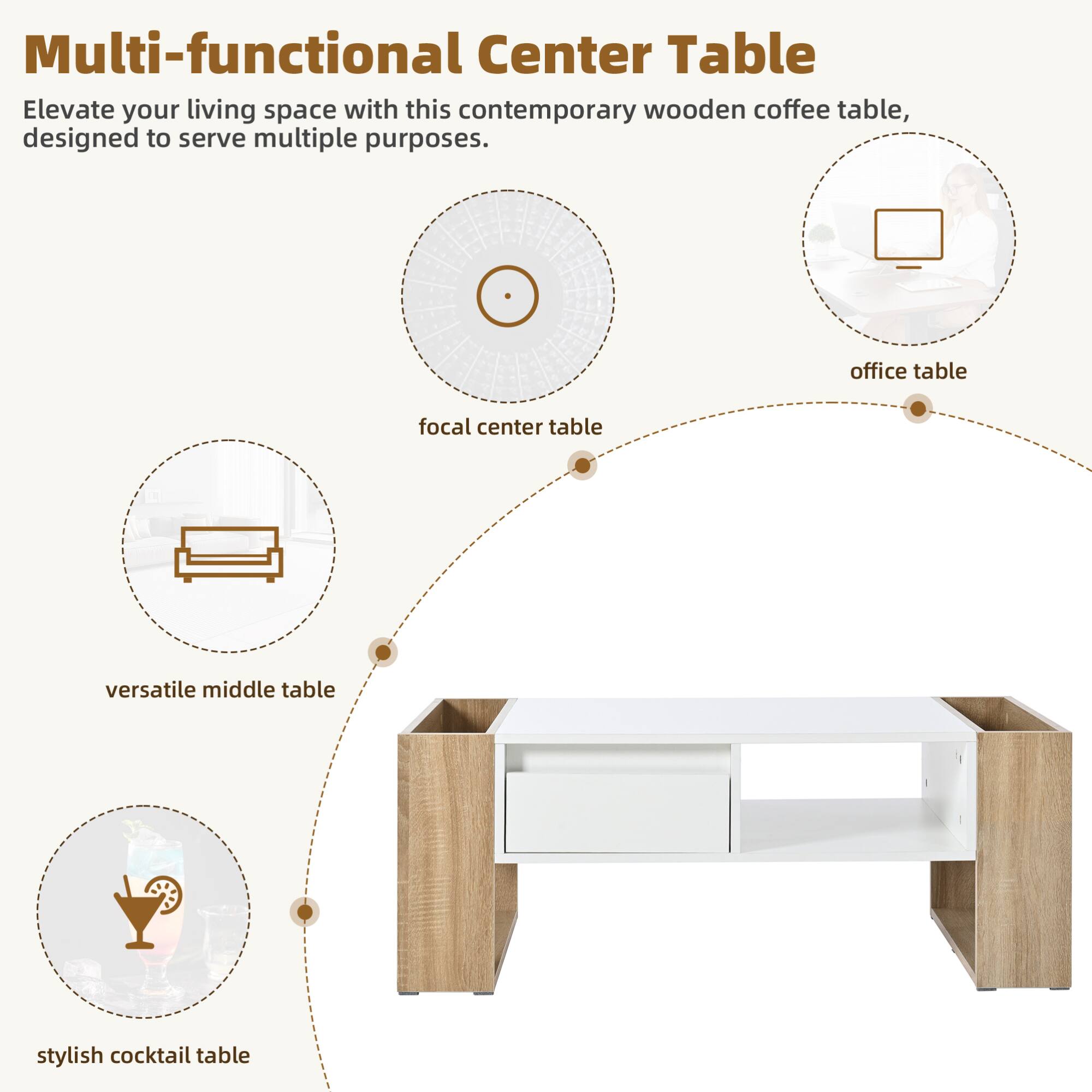 Multi-functional Center Table

Elevate your living space with this contemporary wooden coffee table, designed to serve multiple purposes.

office table

focal center table

versatile middle table

stylish cocktail table