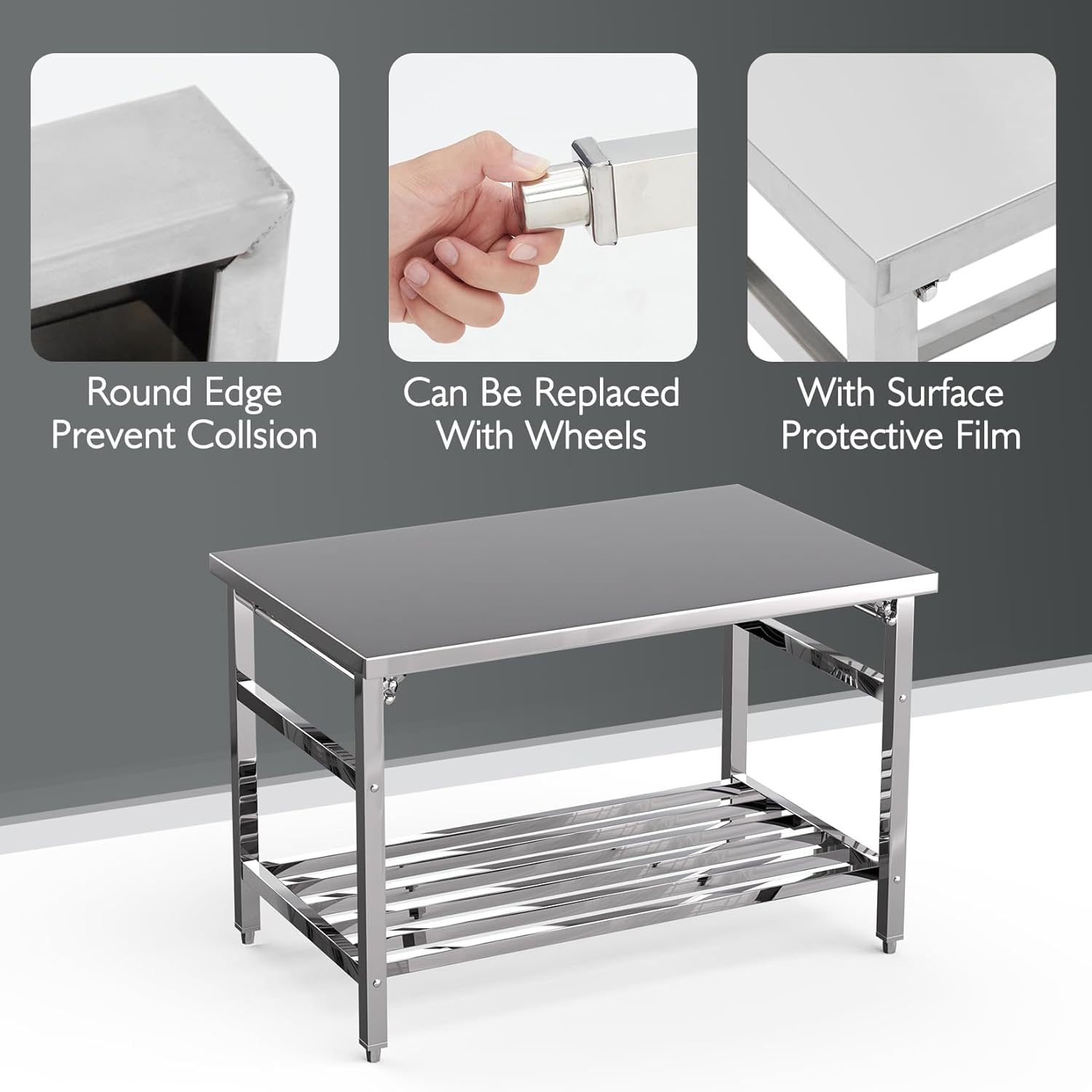 Round Edge Prevent Collsion

Can Be Replaced With Wheels

With Surface Protective Film