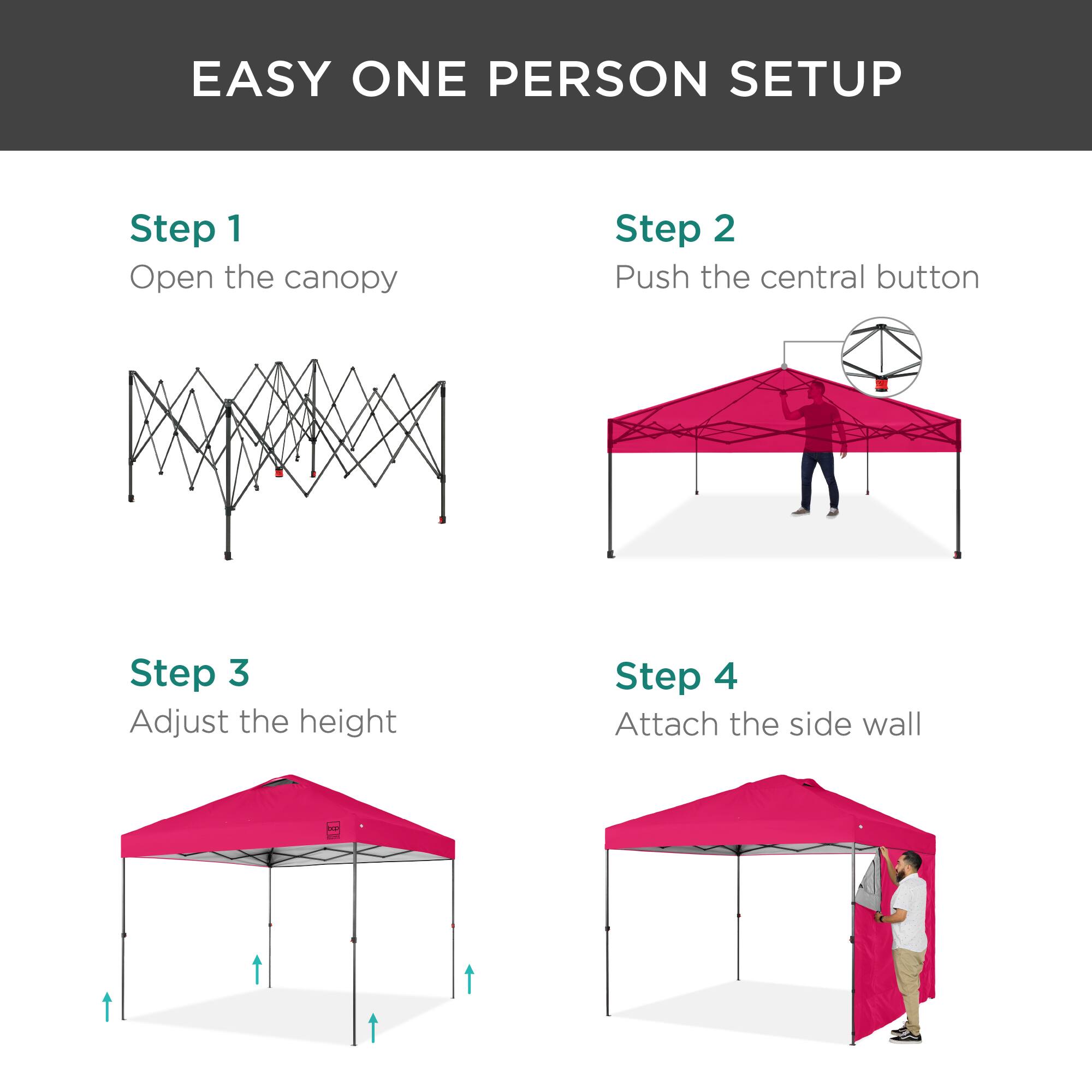 EASY ONE PERSON SETUP

Step 1
Open the canopy

Step 2
Push the central button

Step 3
Adjust the height

bcp

Step 4
Attach the side wall