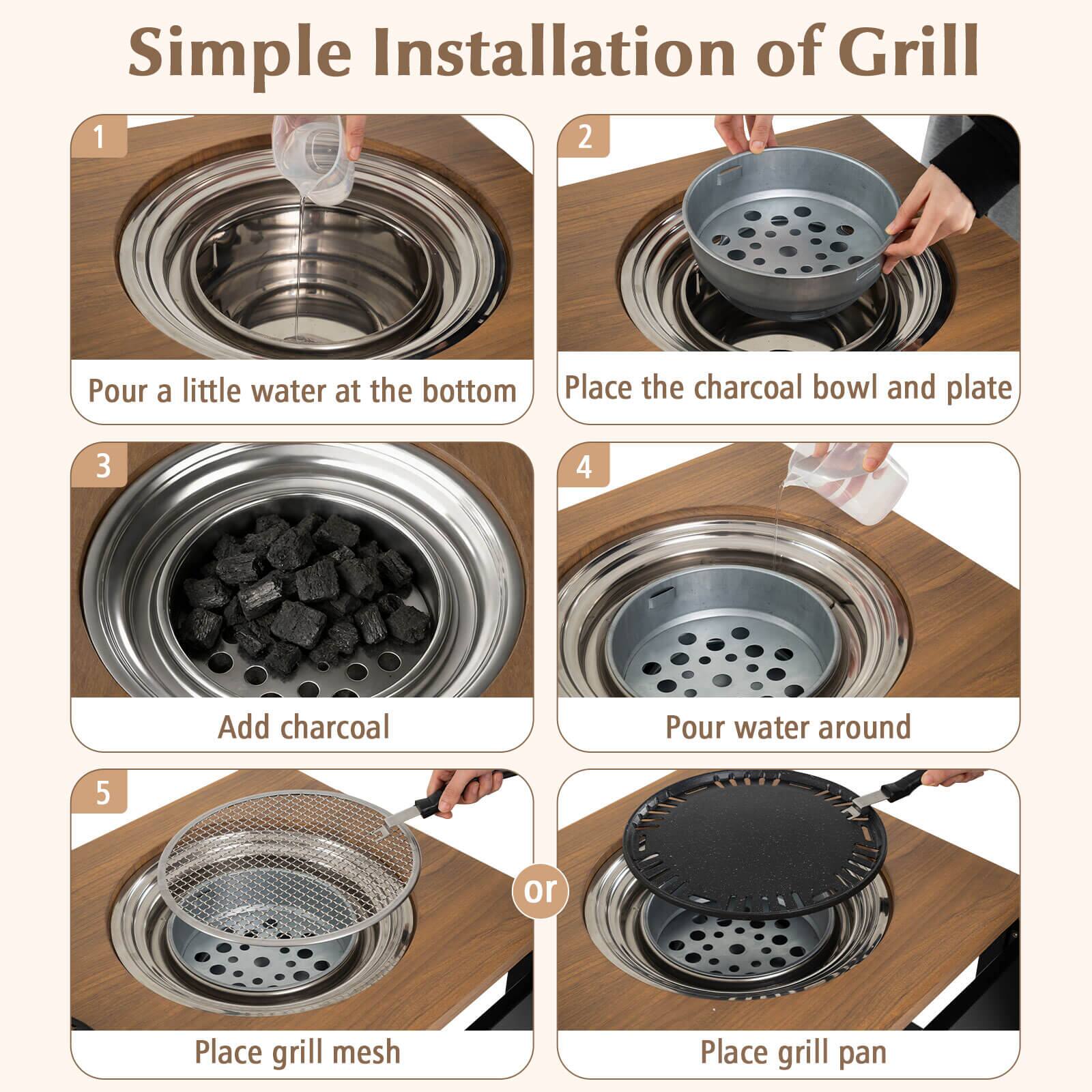 Simple Installation of Grill

1

Pour a little water at the bottom

2

Place the charcoal bowl and plate

3

Add charcoal

4

Pour water around

5

Place grill mesh

or

Place grill pan