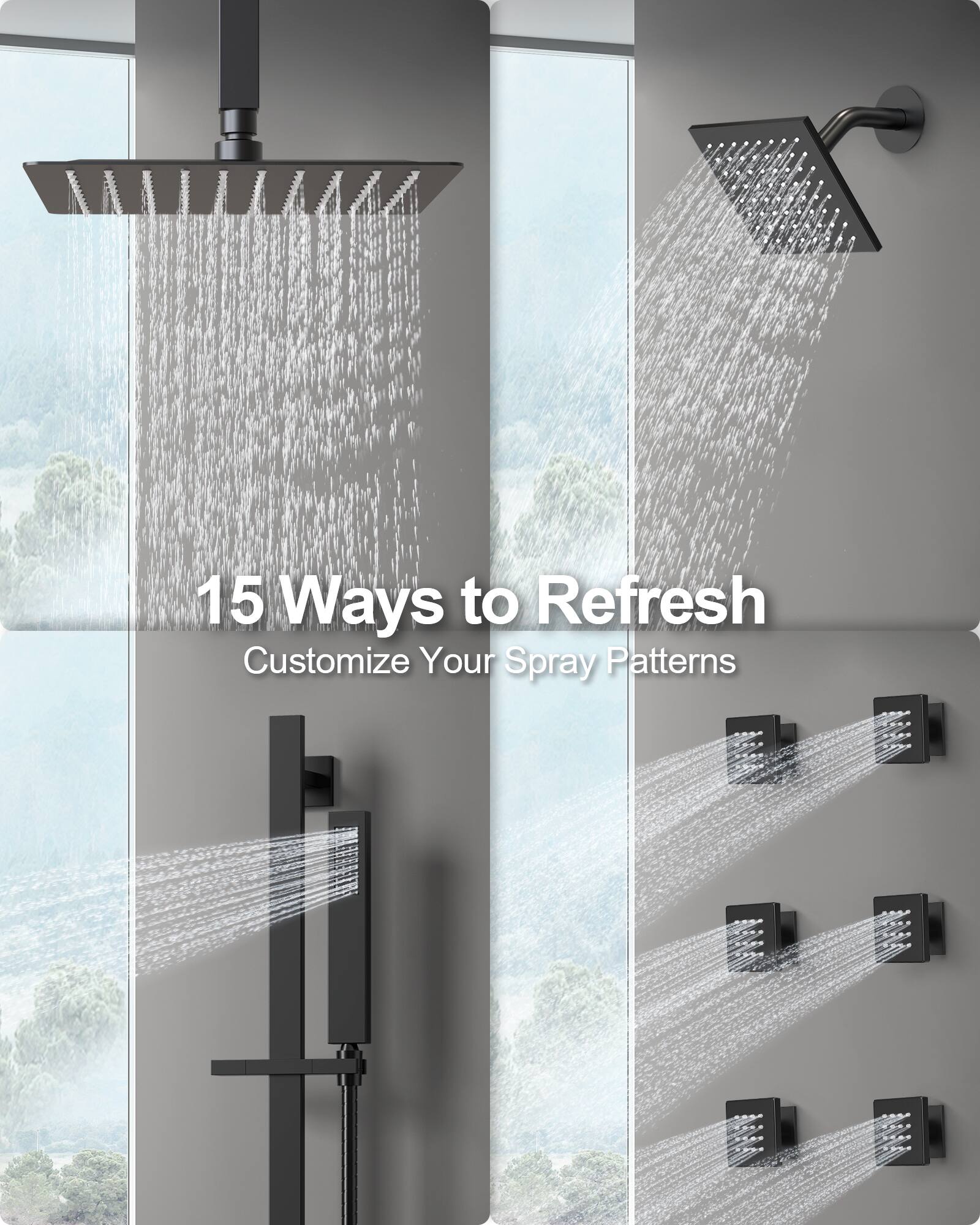 15 Ways to Refresh
Customize Your Spray Patterns