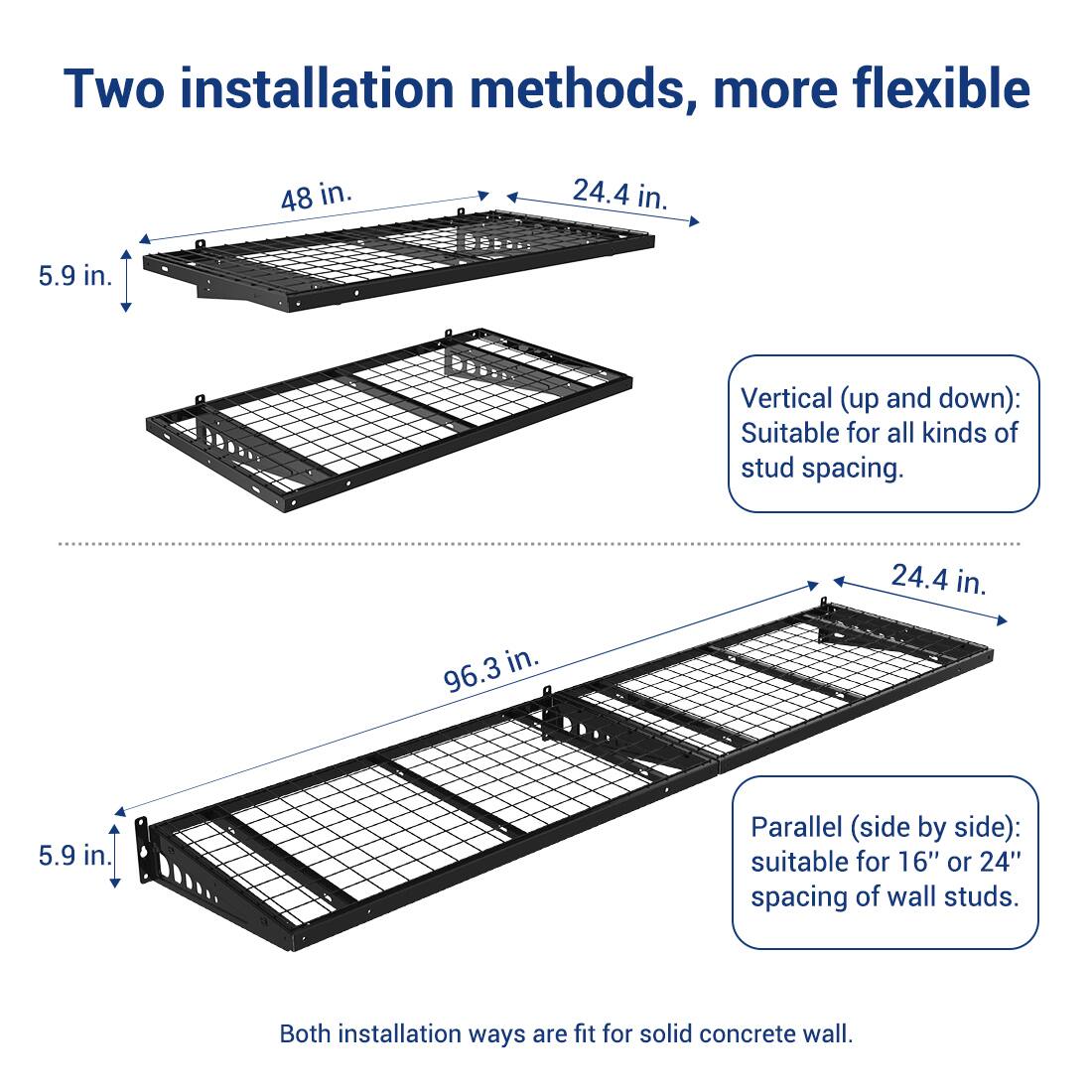 Two installation methods, more flexible

48 in.

24.4 in.

5.9 in.

Vertical (up and down): Suitable for all kinds of stud spacing.

24.4 in.

96.3 in.

5.9 in.

Parallel (side by side): suitable for 16'' or 24'' spacing of wall studs.

Both installation ways are fit for solid concrete wall.