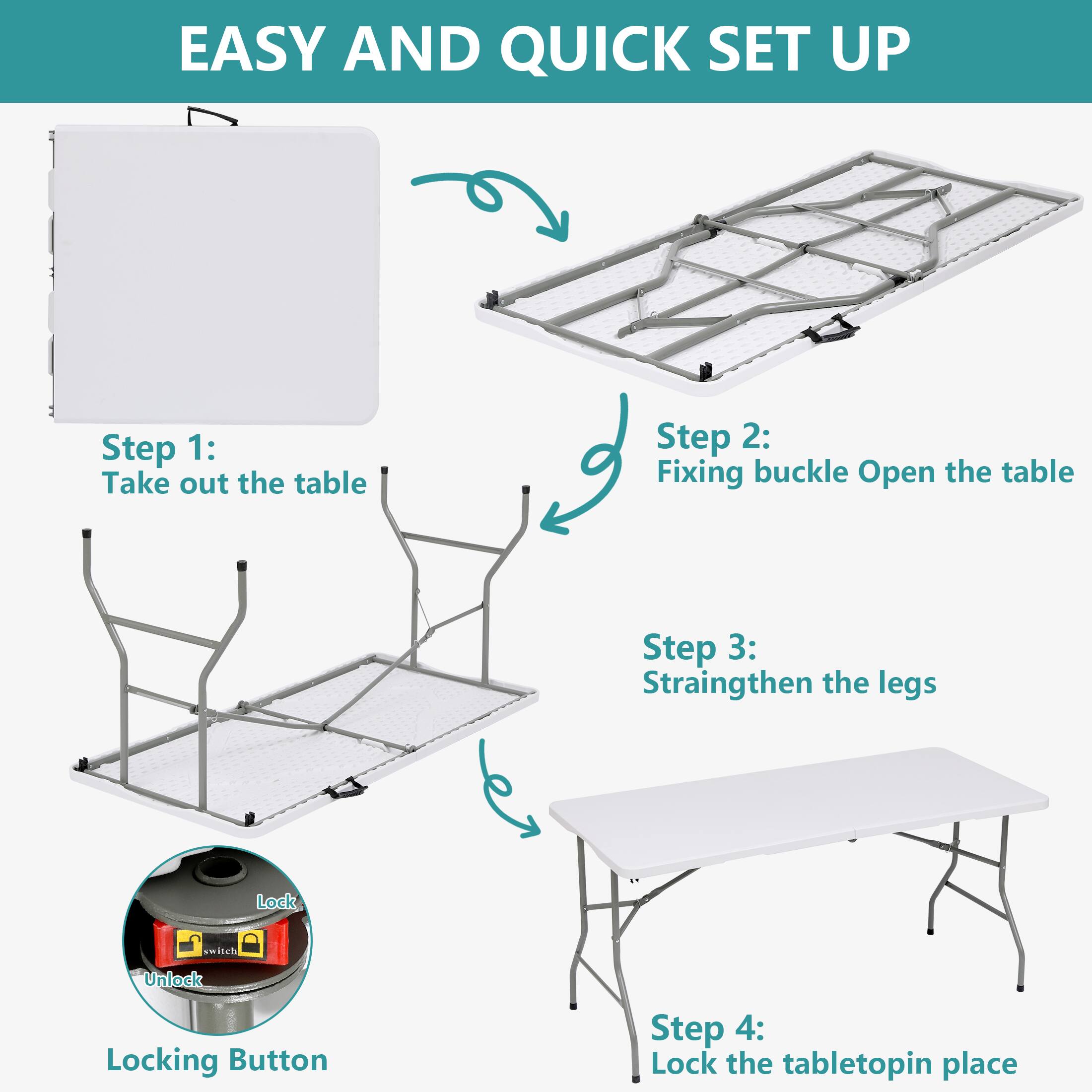 EASY AND QUICK SET UP

Step 1:
Take out the table

Step 2:
Fixing buckle Open the table

Step 3:
Straingthen the legs

Lock

switch

Unlock

Locking Button

Step 4:
Lock the tabletopin place