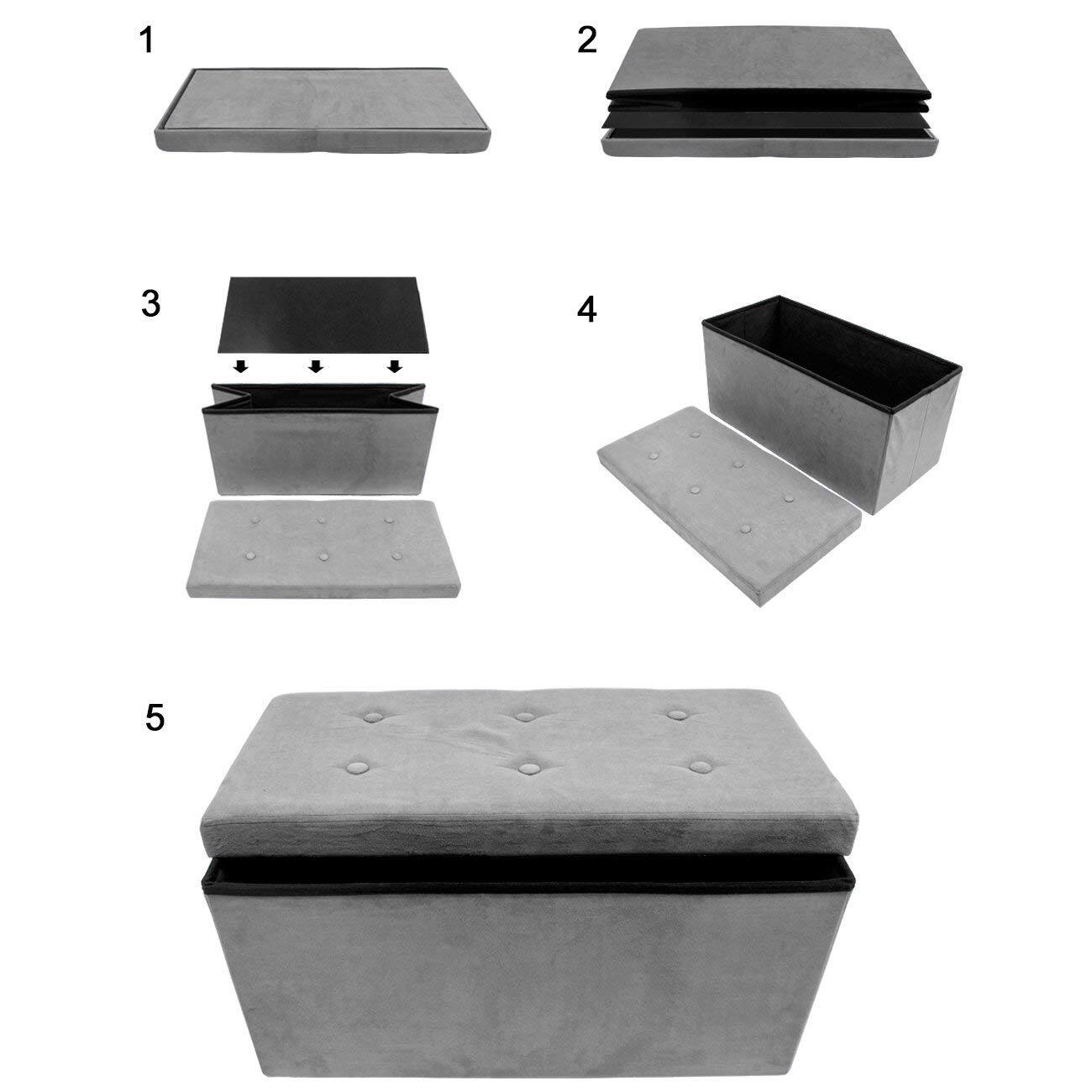 1

2

3

4

5