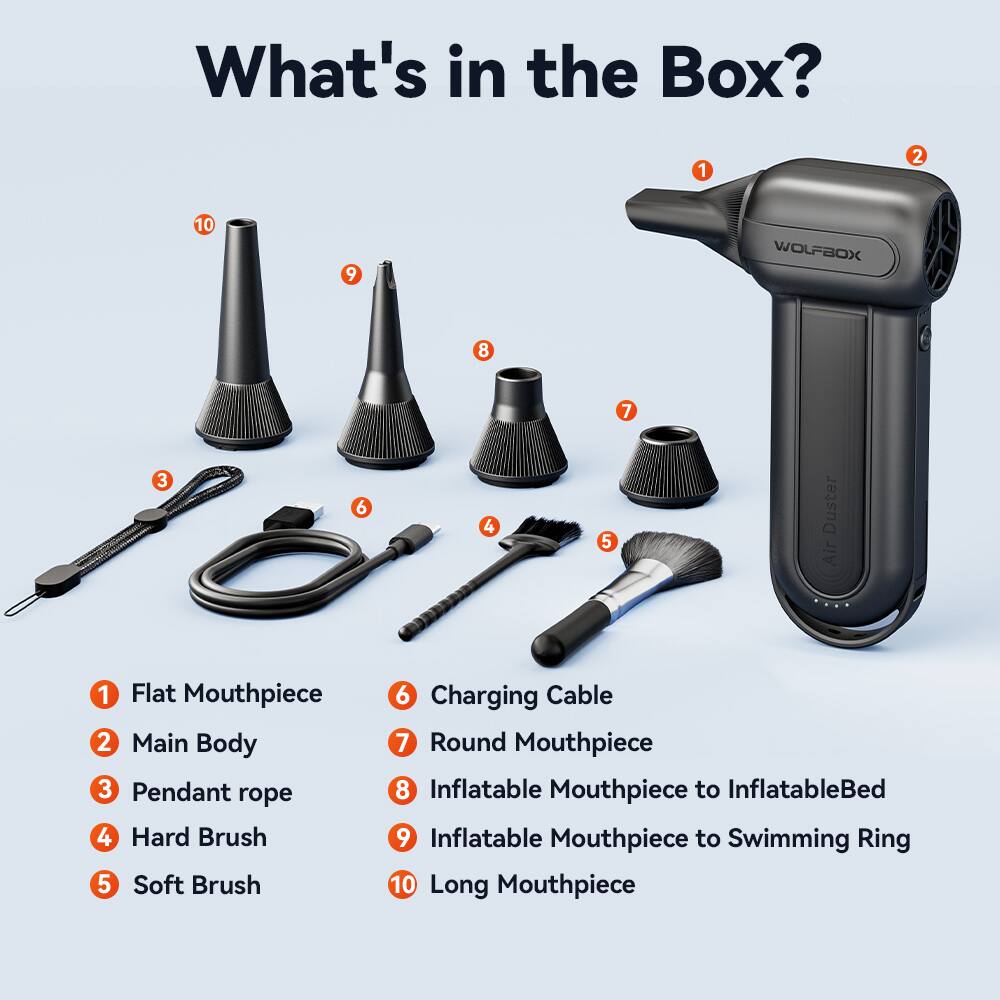 What's in the Box?

1
2
10
9
8
7
3
6
4
5

WOLFBOX

Air Duster

1 Flat Mouthpiece
2 Main Body
3 Pendant rope
4 Hard Brush
5 Soft Brush

6 Charging Cable
7 Round Mouthpiece
8 Inflatable Mouthpiece to InflatableBed
9 Inflatable Mouthpiece to Swimming Ring
10 Long Mouthpiece