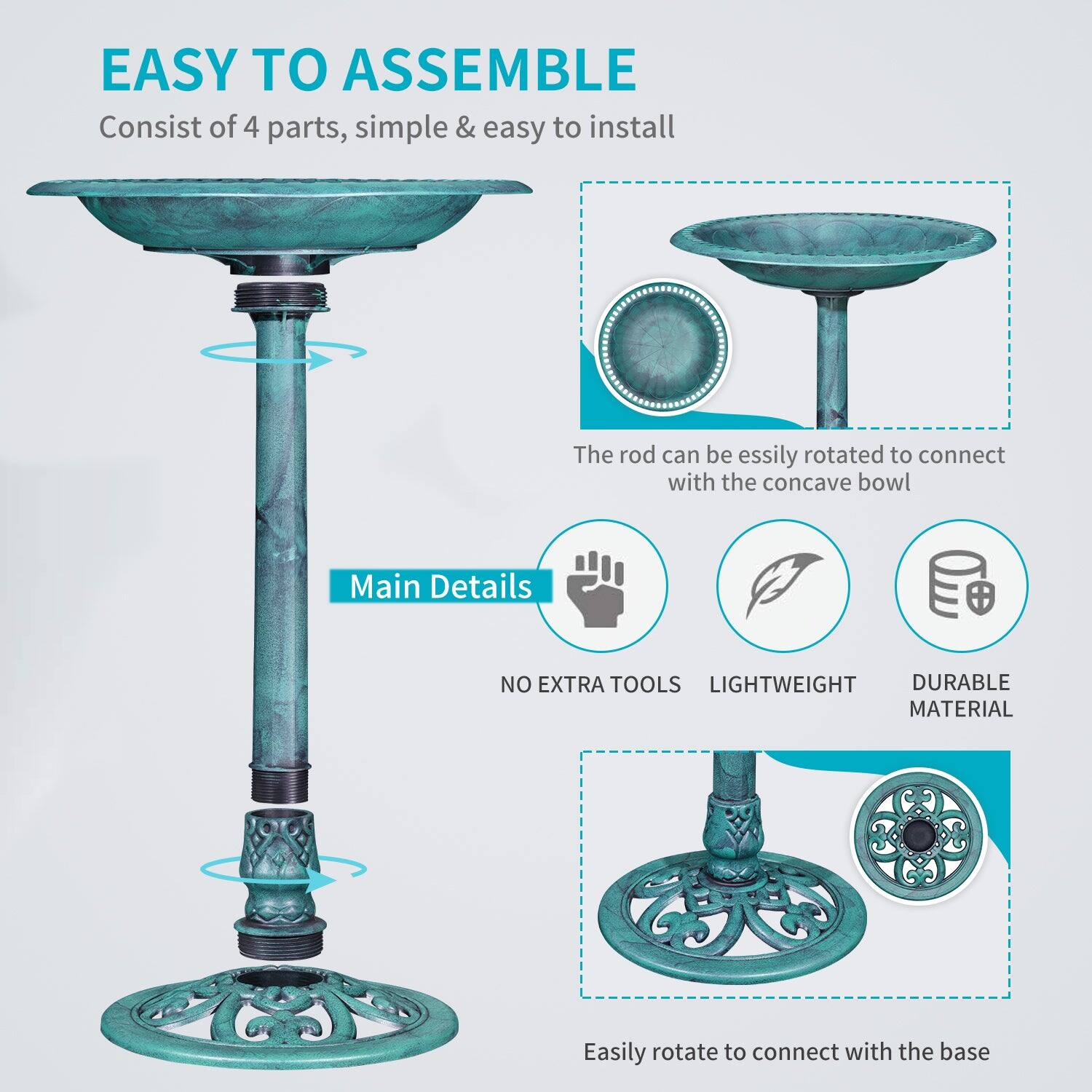 EASY TO ASSEMBLE

Consist of 4 parts, simple & easy to install

The rod can be essily rotated to connect with the concave bowl

Main Details

NO EXTRA TOOLS

LIGHTWEIGHT

DURABLE MATERIAL

Easily rotate to connect with the base