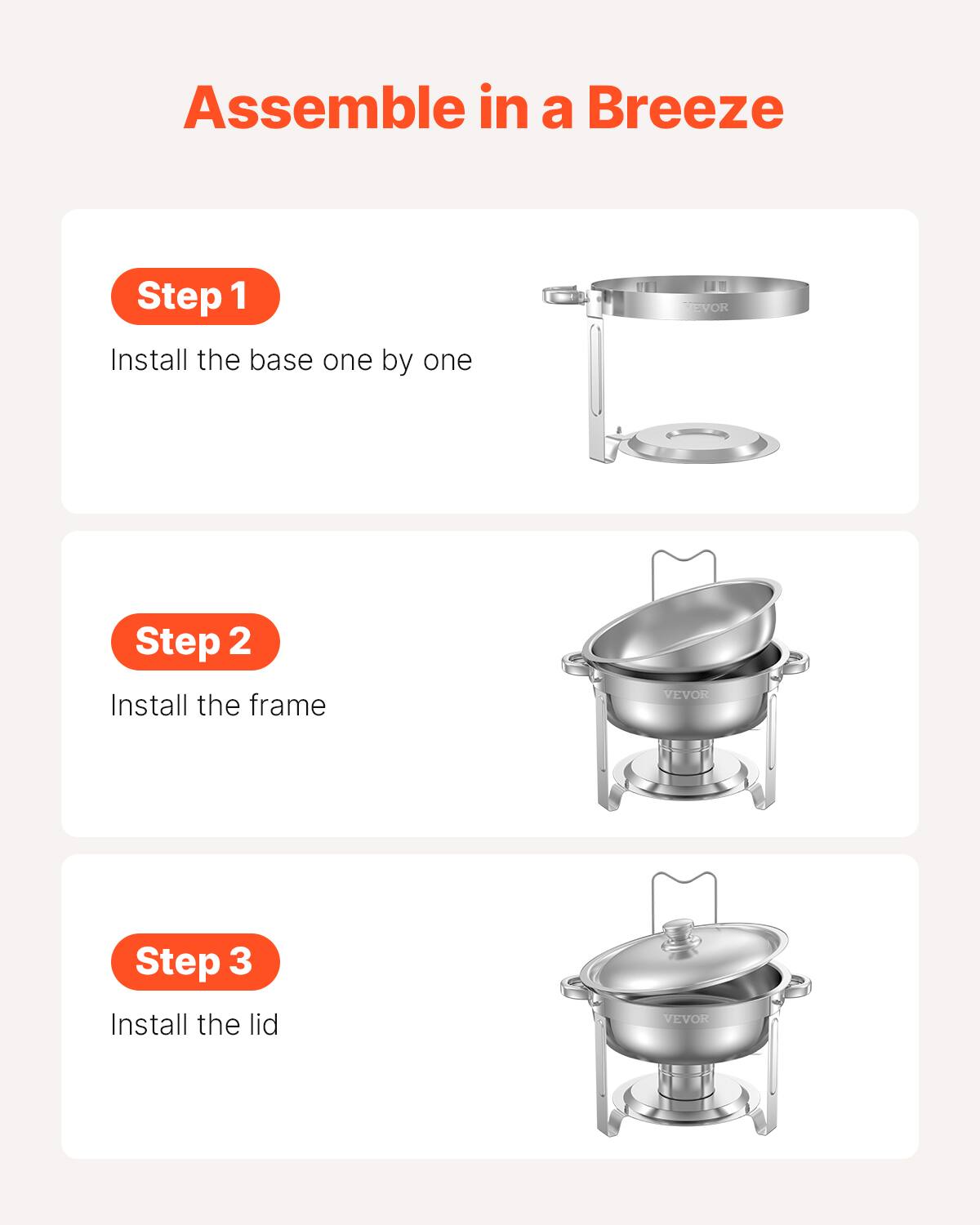 Assemble in a Breeze

Step 1

Install the base one by one

VEVOR

Step 2

Install the frame

VEVOR

Step 3

Install the lid

VEVOR