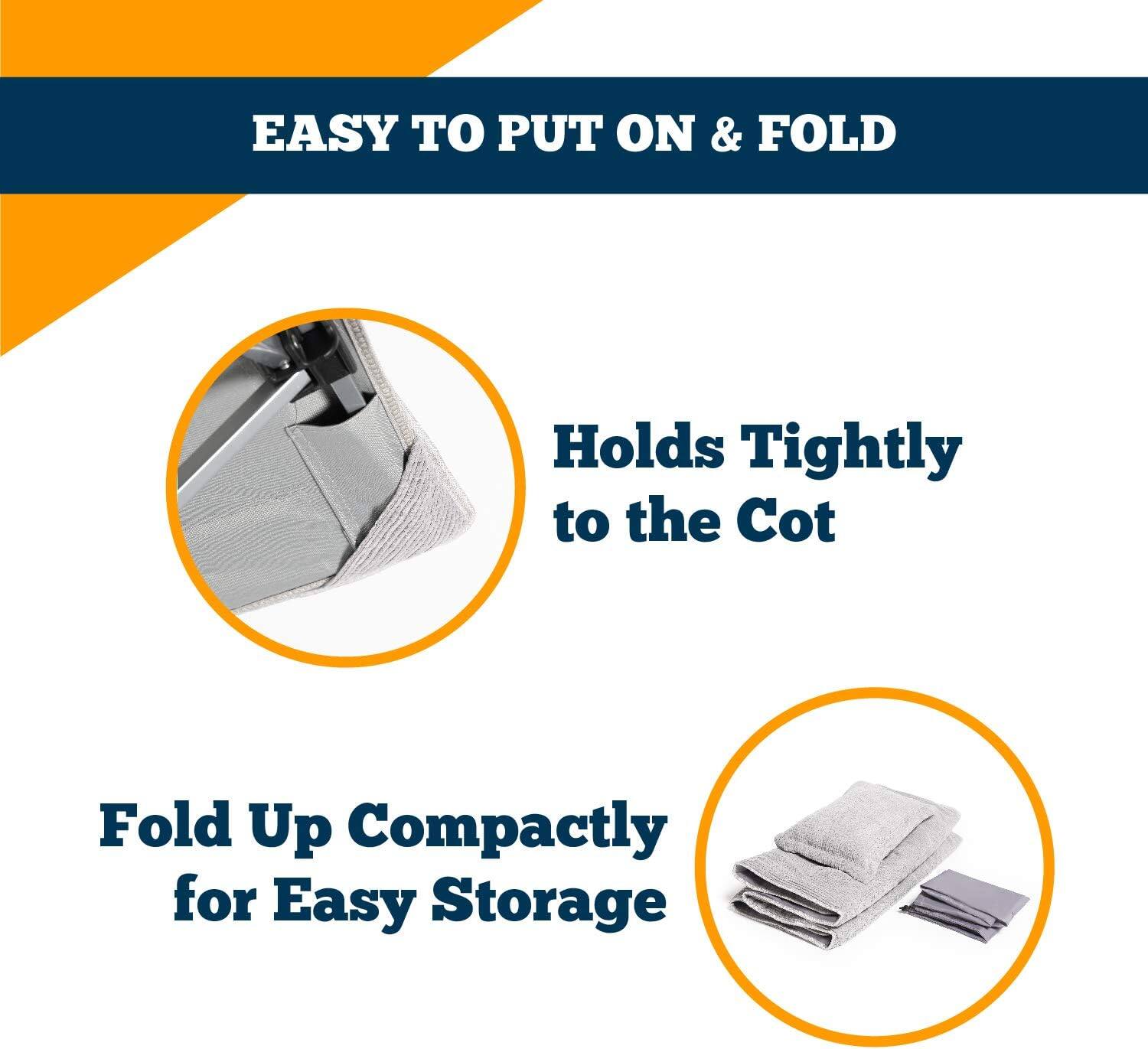 EASY TO PUT ON & FOLD

Holds Tightly to the Cot

Fold Up Compactly for Easy Storage