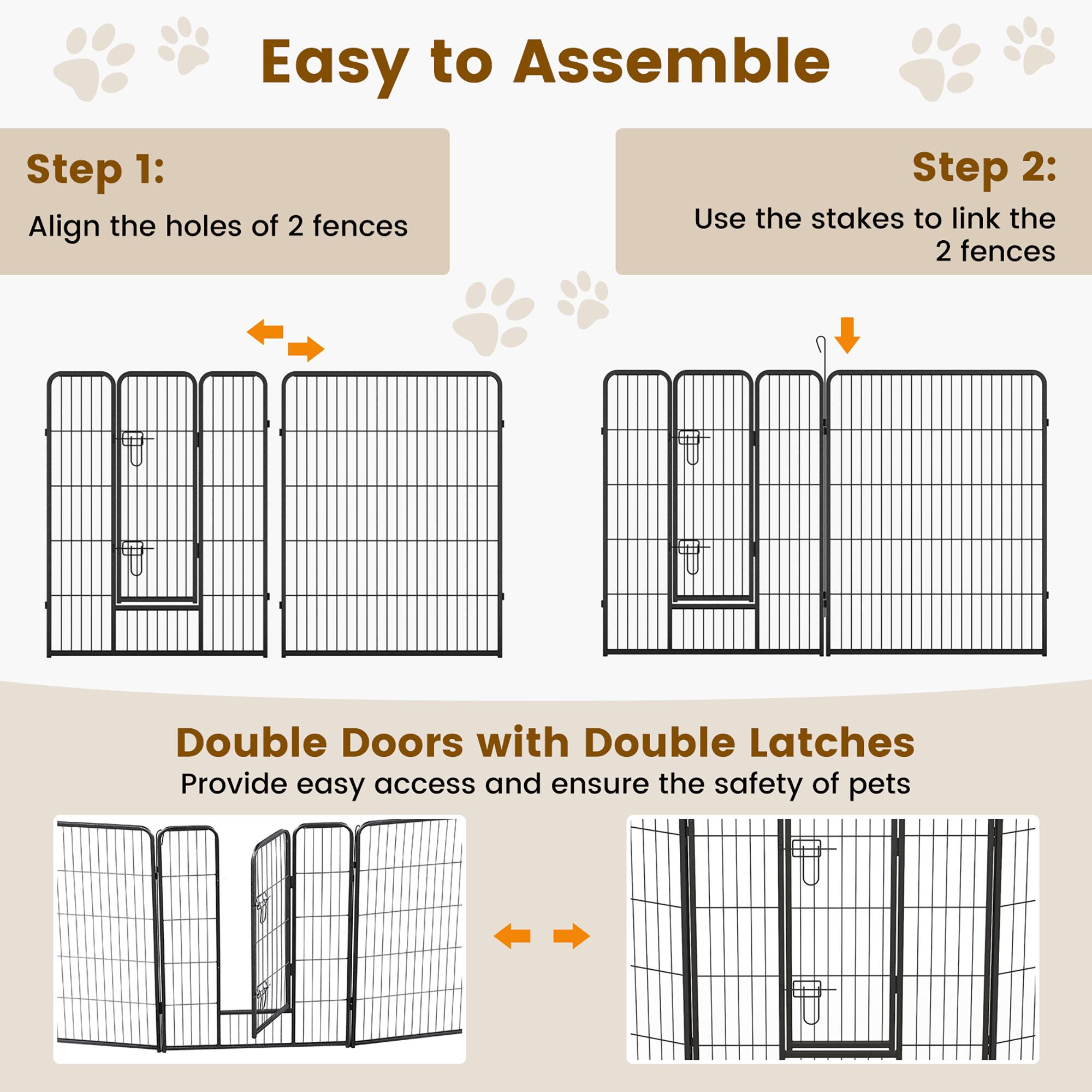 Easy to Assemble

Step 1:

Align the holes of 2 fences

Step 2:

Use the stakes to link the 2 fences

Double Doors with Double Latches

Provide easy access and ensure the safety of pets