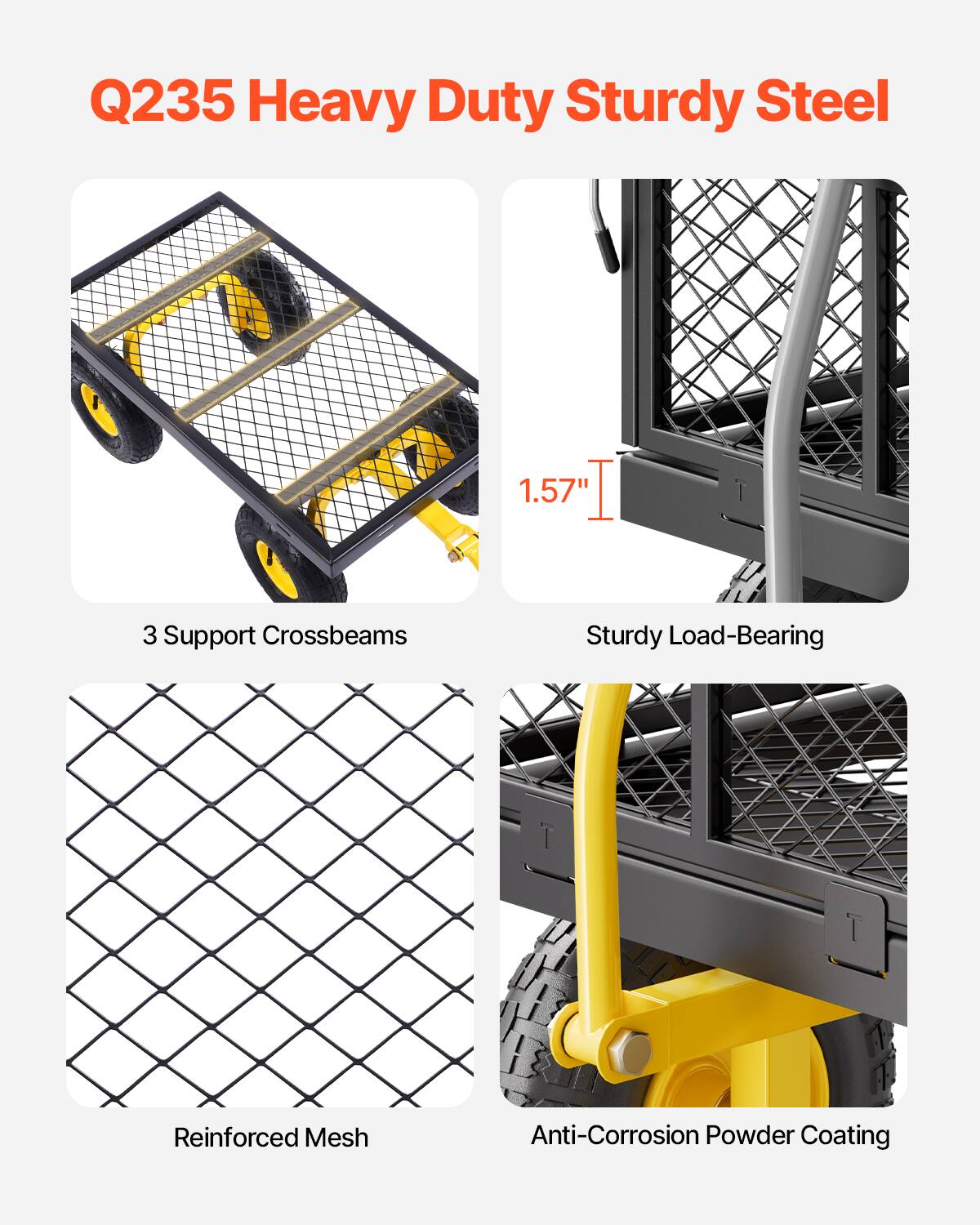 Q235 Heavy Duty Sturdy Steel

1.57"

3 Support Crossbeams

Sturdy Load-Bearing

Reinforced Mesh

Anti-Corrosion Powder Coating