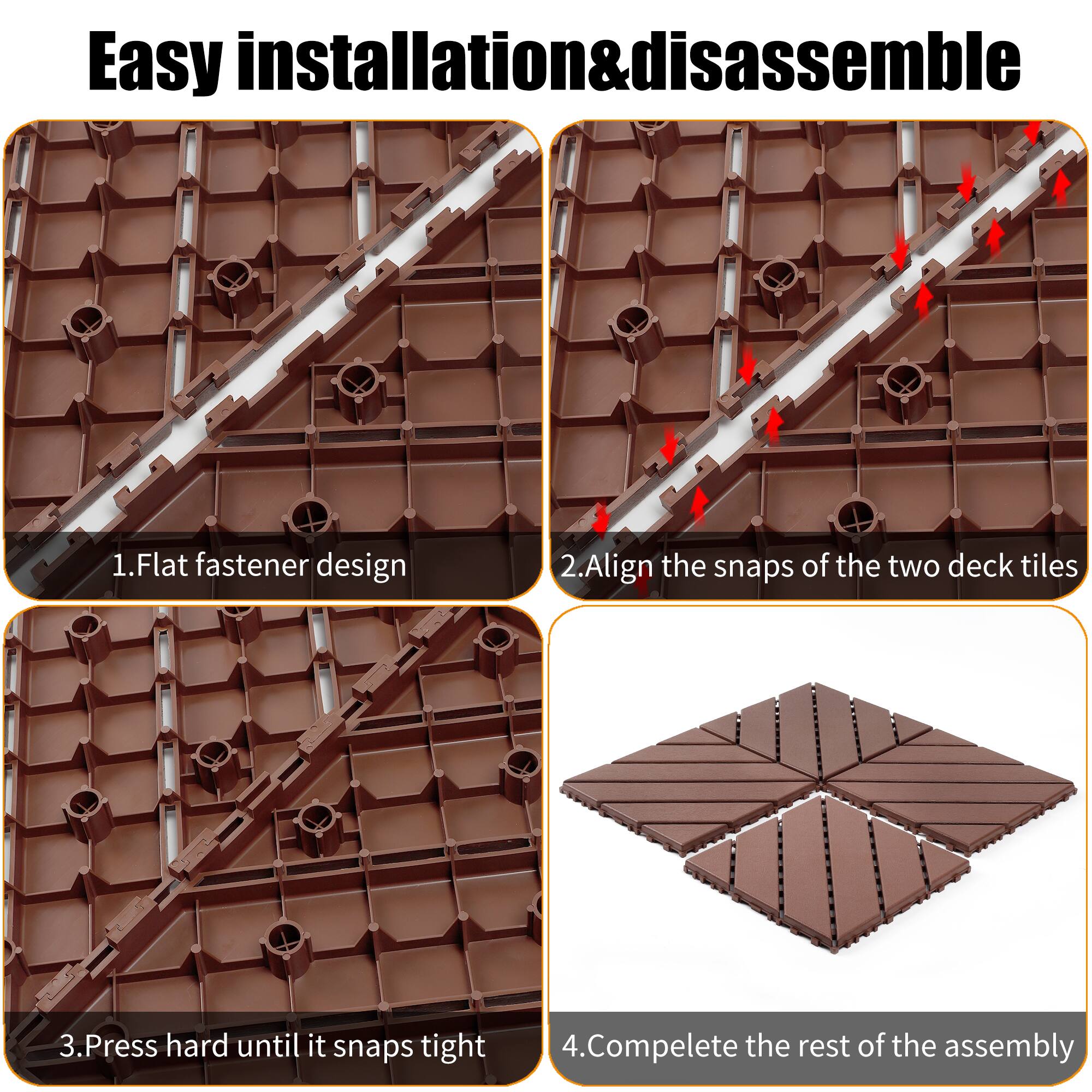 Easy installation&disassemble

1.Flat fastener design

2.Align the snaps of the two deck tiles

3.Press hard until it snaps tight

4.Compelete the rest of the assembly