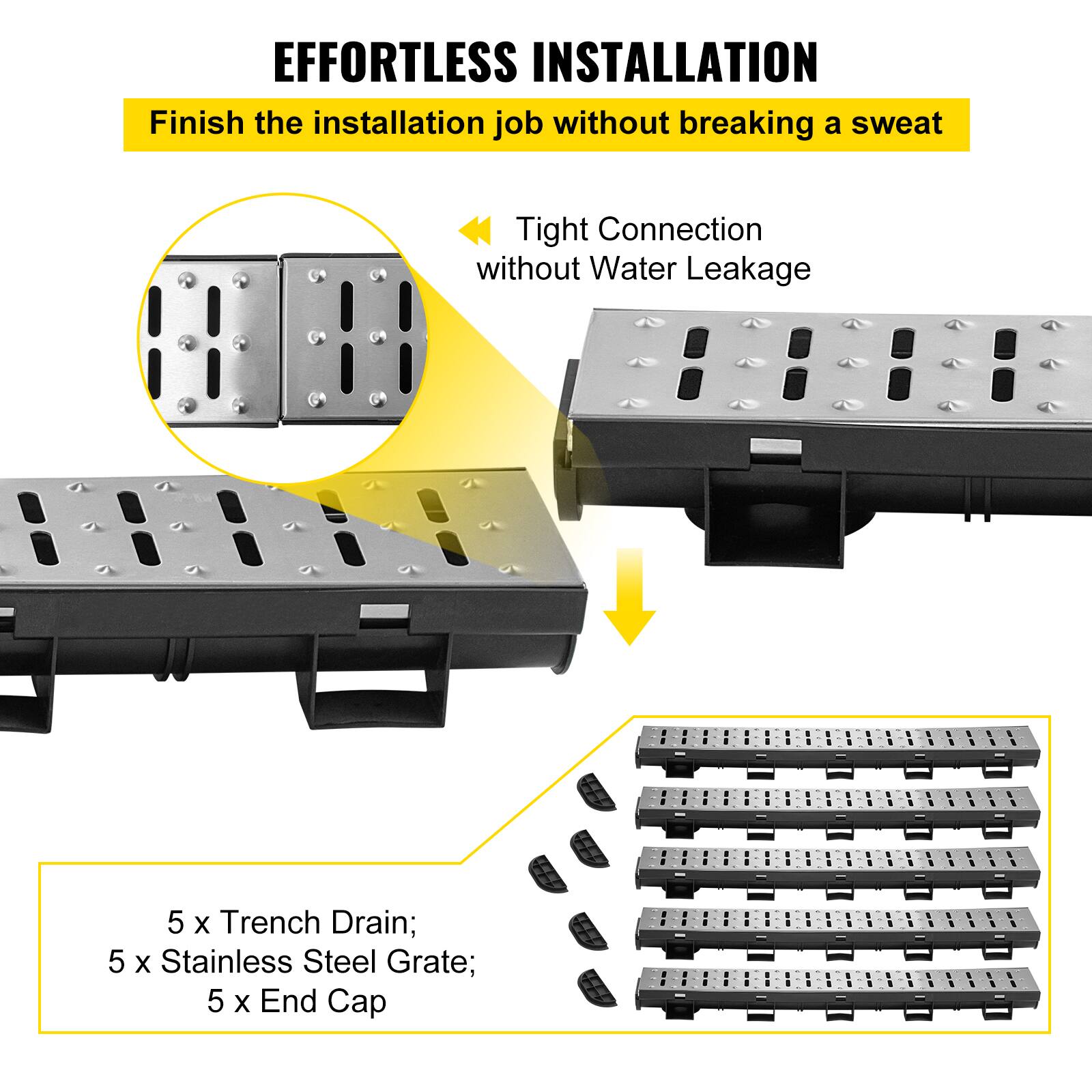 EFFORTLESS INSTALLATION

Finish the installation job without breaking a sweat

Tight Connection without Water Leakage

5 x Trench Drain;
5 x Stainless Steel Grate;
5 x End Cap