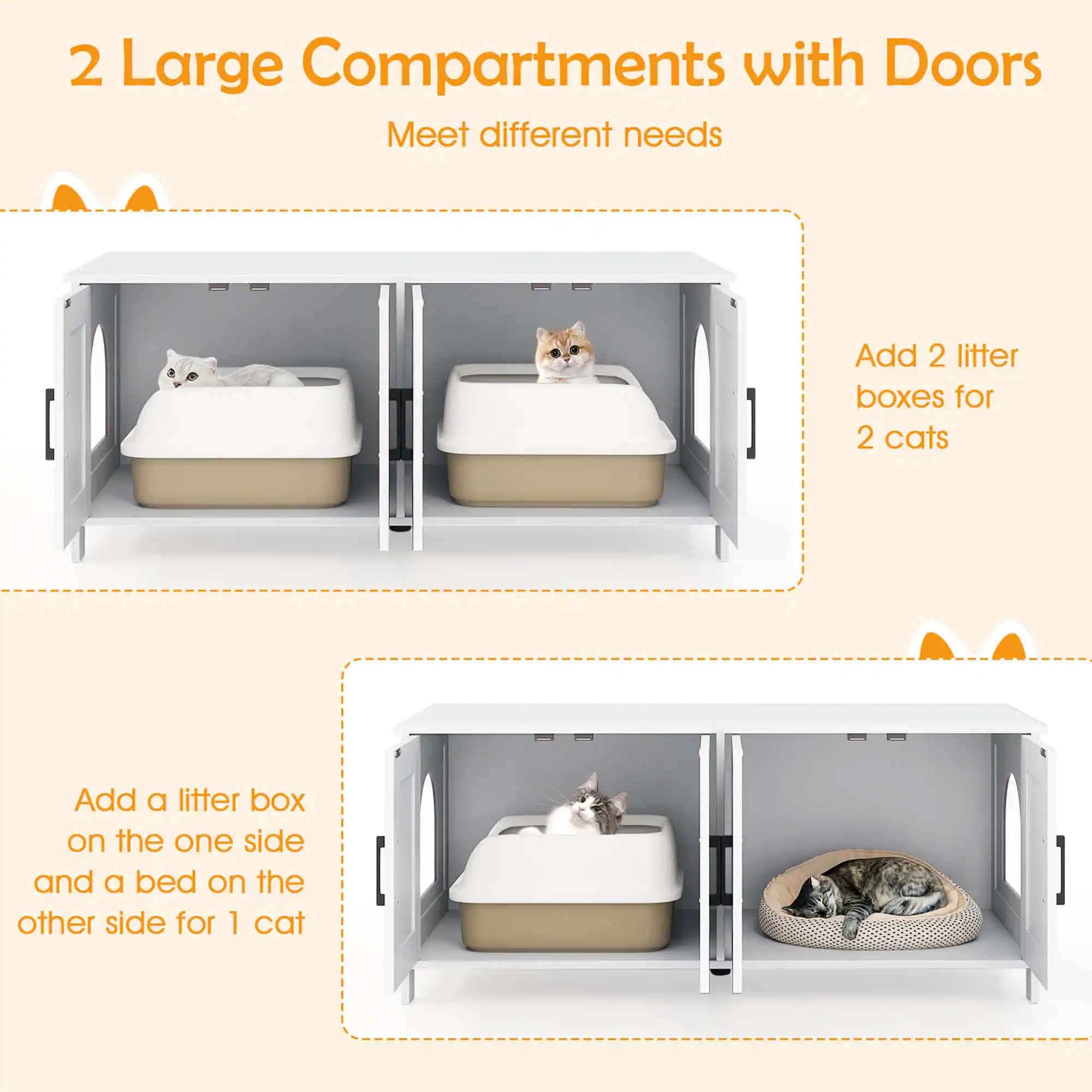 2 Large Compartments with Doors

Meet different needs

Add 2 litter boxes for 2 cats

Add a litter box on the one side and a bed on the other side for 1 cat