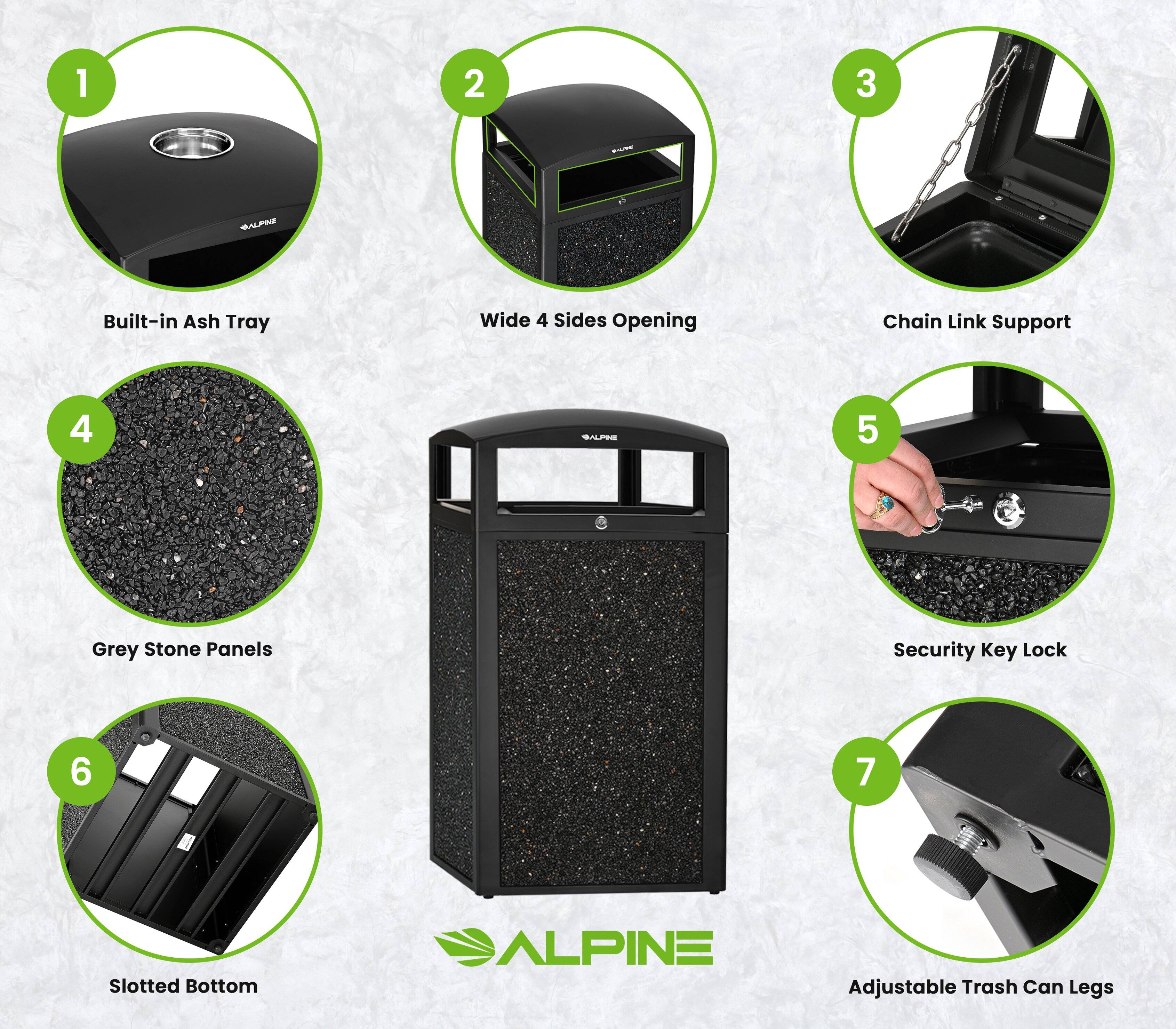 1
ALPINE
Built-in Ash Tray

2
ALPINE
Wide 4 Sides Opening

3
Chain Link Support

4
Grey Stone Panels

ALPINE

5
Security Key Lock

6
Slotted Bottom

ALPINE

7
Adjustable Trash Can Legs