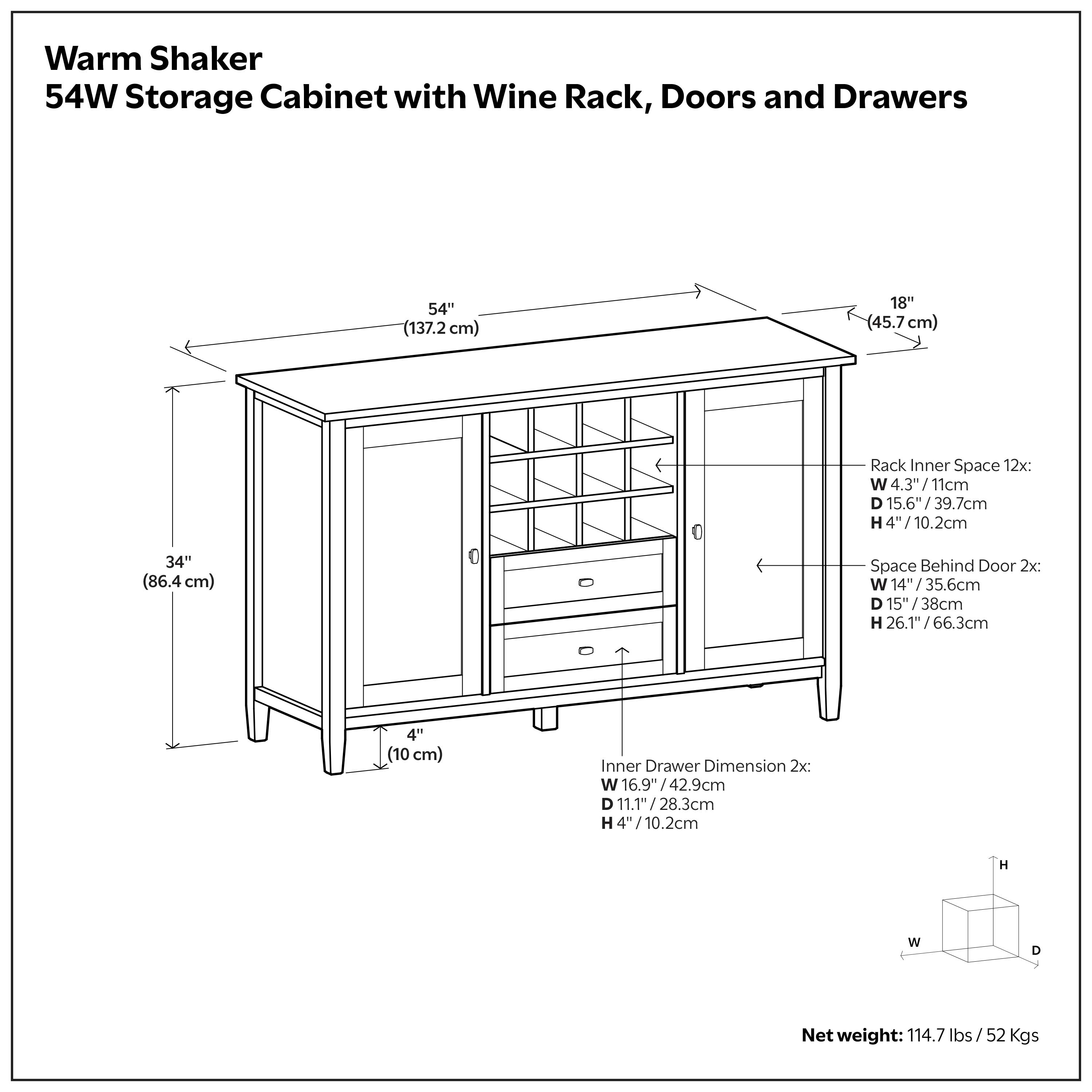 Warm Shaker
54W Storage Cabinet with Wine Rack, Doors and Drawers

54"
(137.2 cm)

18"
(45.7 cm)

34"
(86.4 cm)

4"
(10 cm)

Rack Inner Space 12x:
W 4.3" / 11cm
D 15.6" / 39.7cm
H 4" / 10.2cm

Space Behind Door 2x:
W 14" / 35.6cm
D 15" / 38cm
H 26.1" / 66.3cm

Inner Drawer Dimension 2x:
W 16.9" / 42.9cm
D 11.1" / 28.3cm
H 4" / 10.2cm

H
W
D

Net weight: 114.7 lbs / 52 Kgs