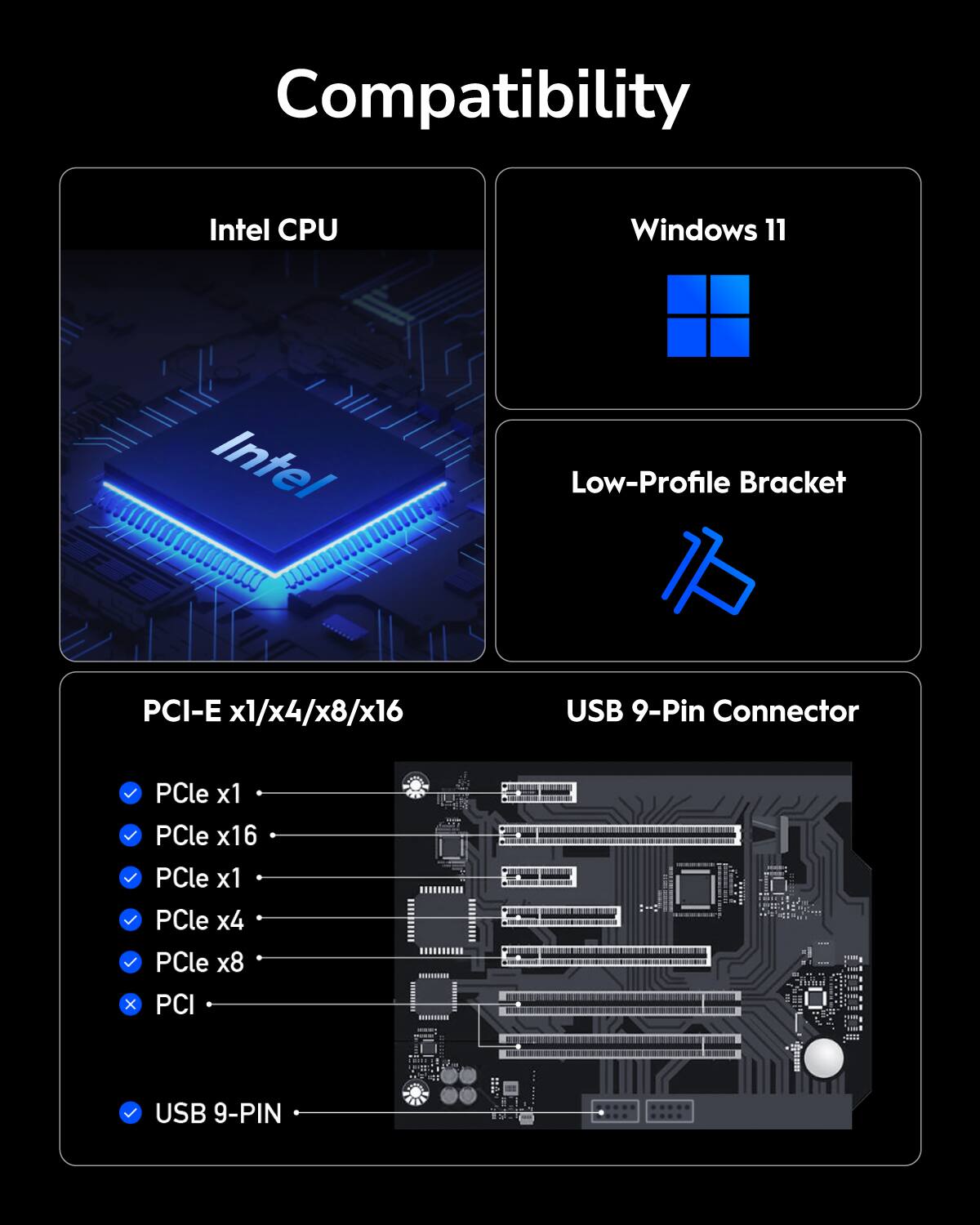 Compatibility

Intel CPU

Intel

Windows 11

Low-Profile Bracket

PCI-E x1/x4/x8/x16

USB 9-Pin Connector

PCIe x1
PCIe x16
PCIe x1
PCIe x4
PCIe x8
PCI
USB 9-PIN