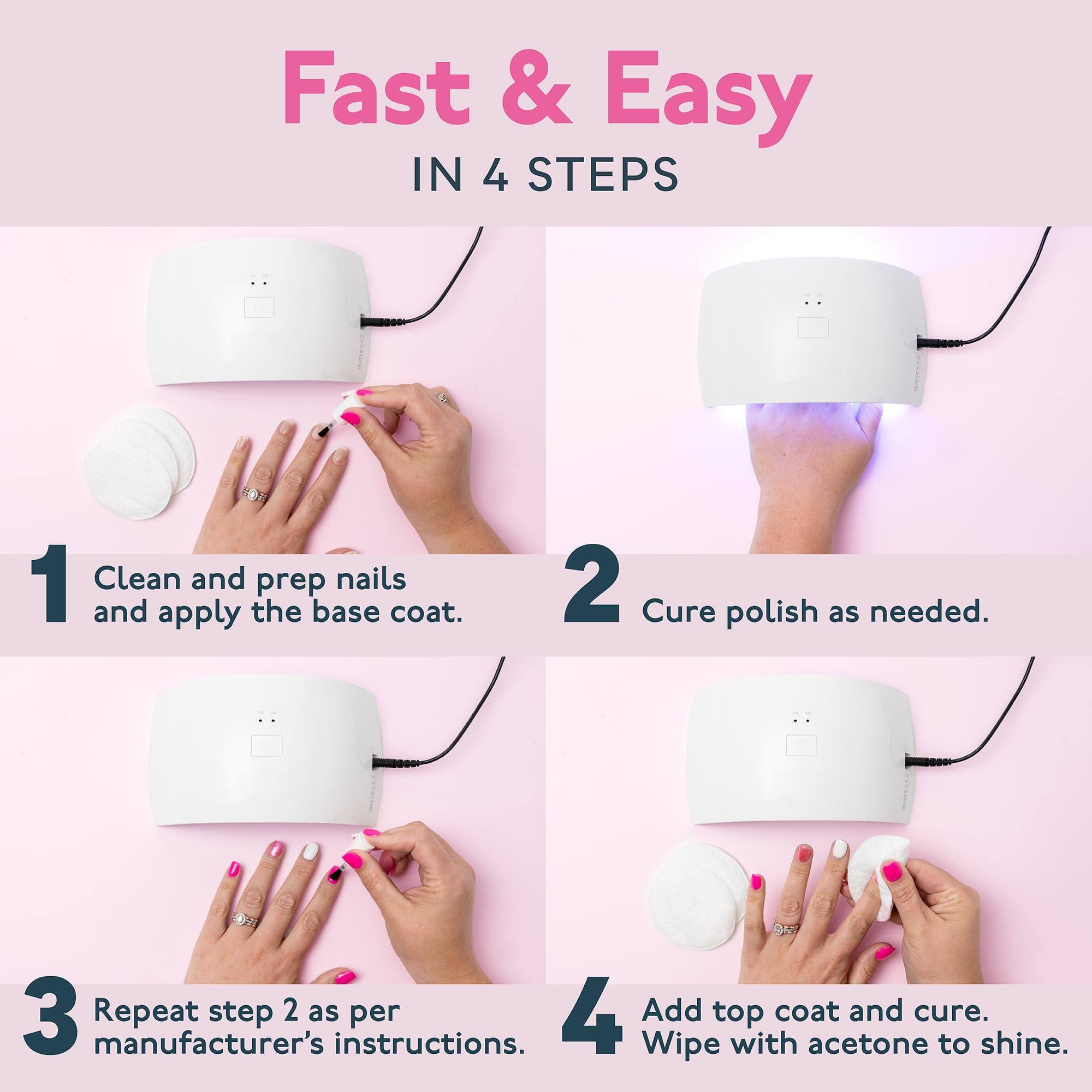 Fast & Easy

IN 4 STEPS

1 Clean and prep nails and apply the base coat.

2 Cure polish as needed.

3 Repeat step 2 as per manufacturer's instructions.

4 Add top coat and cure. Wipe with acetone to shine.