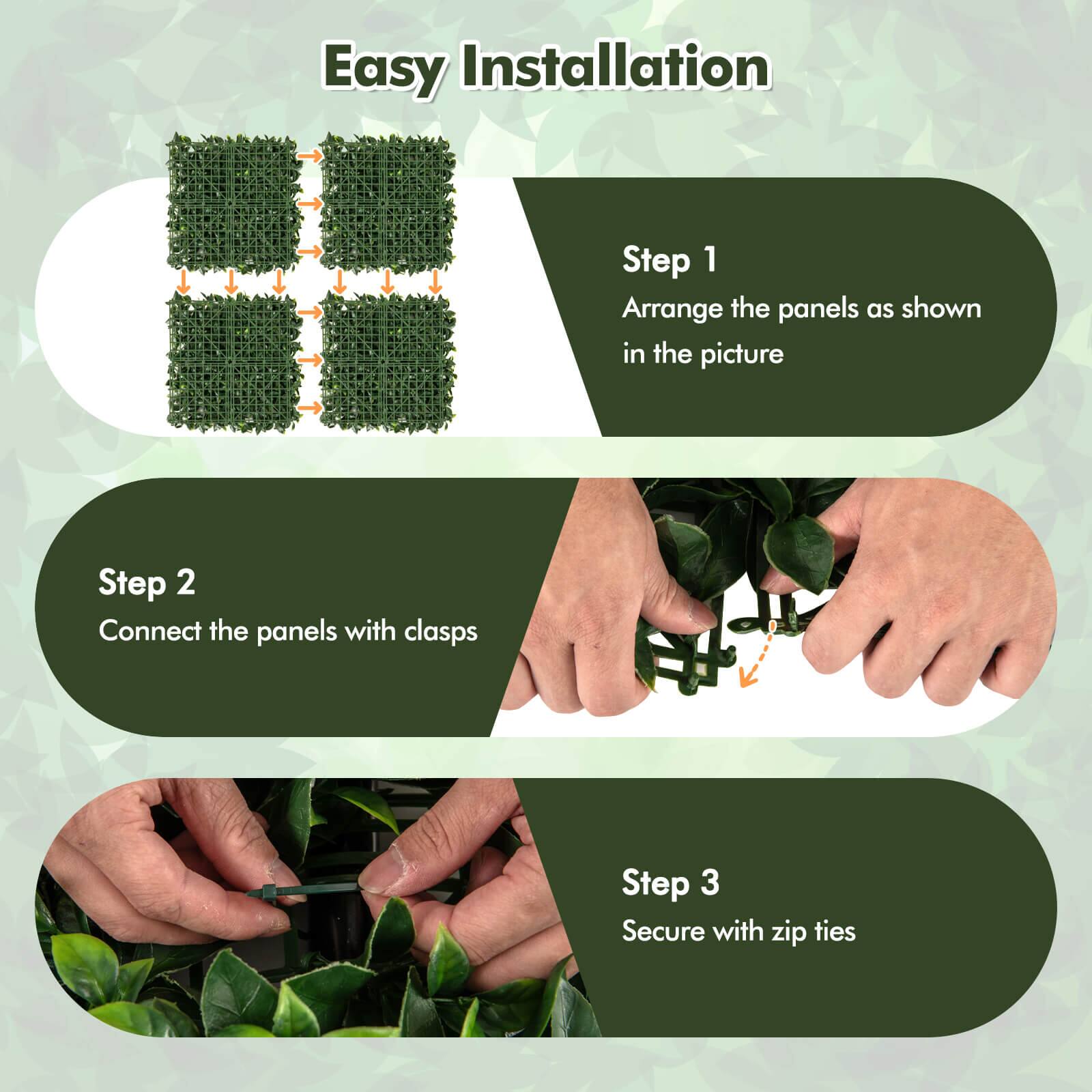 Easy Installation

Step 1
Arrange the panels as shown in the picture

Step 2
Connect the panels with clasps

Step 3
Secure with zip ties